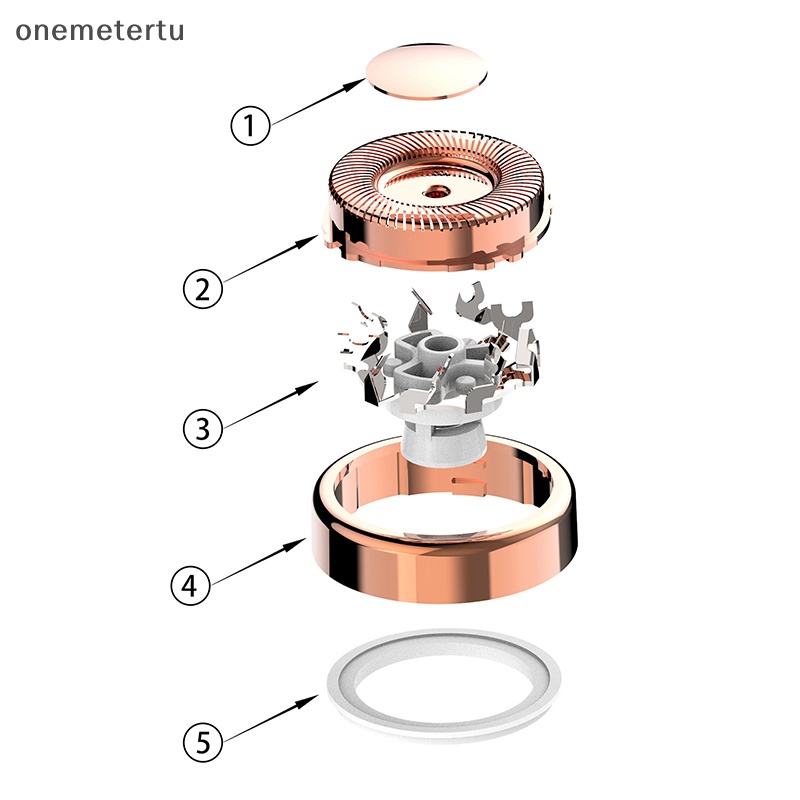 onemetertu

1

2

3

4

5