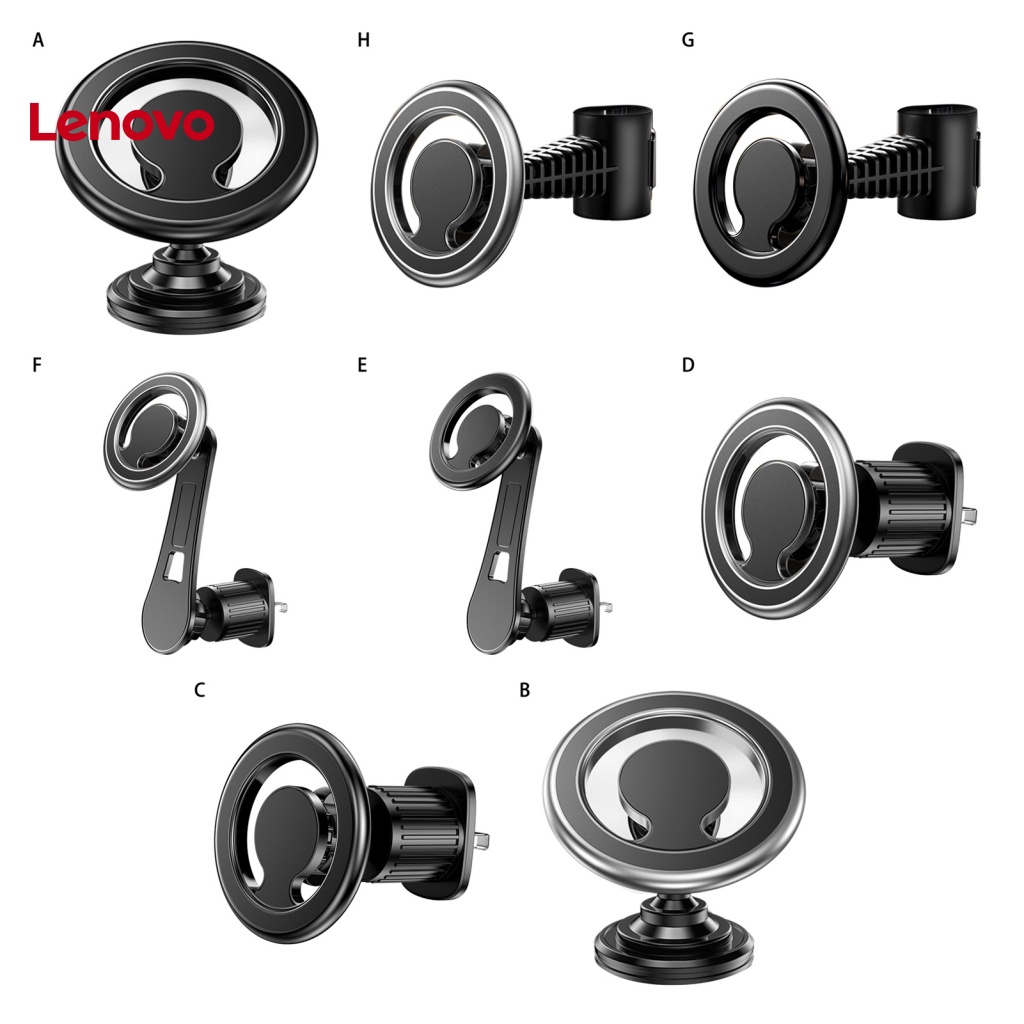 A

Lenovo

H

G

F

E

D

C

B