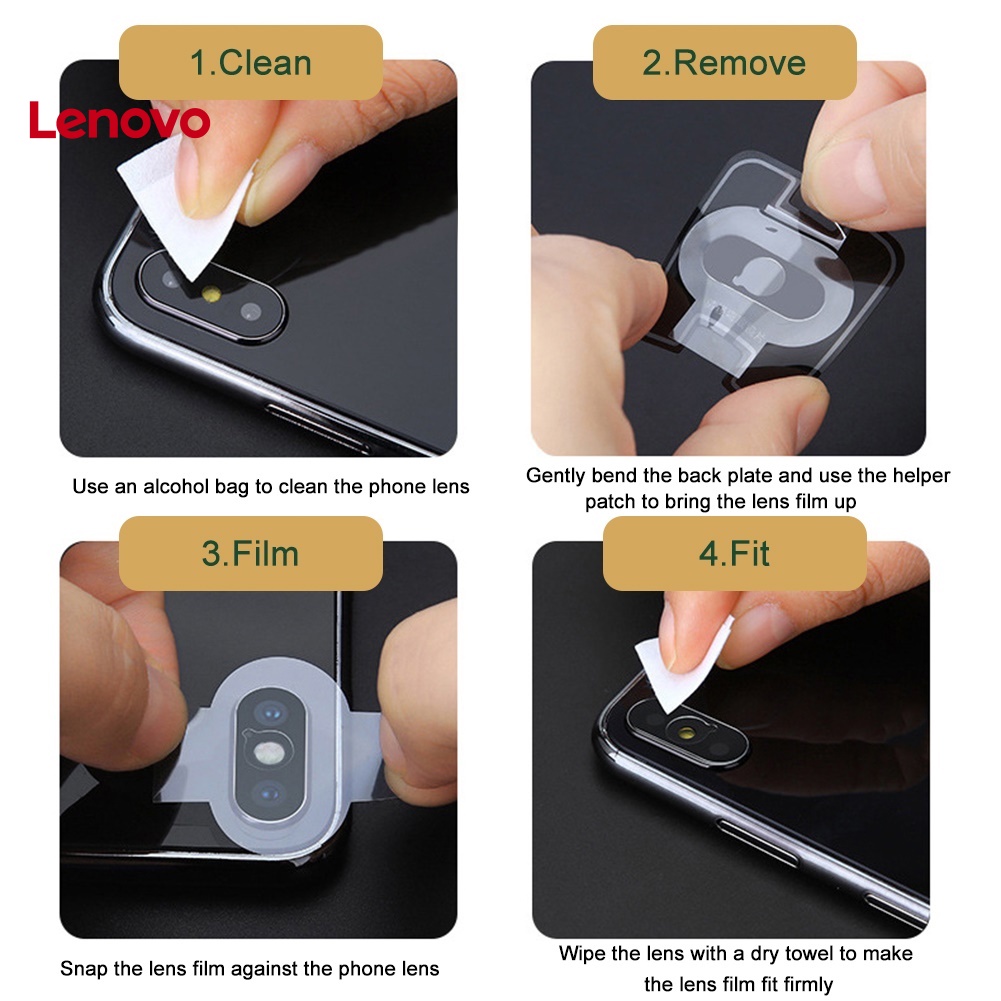 1.Clean

Lenovo

Use an alcohol bag to clean the phone lens

2.Remove

Gently bend the back plate and use the helper patch to bring the lens film up

3.Film

Snap the lens film against the phone lens

4.Fit

Wipe the lens with a dry towel to make the lens film fit firmly