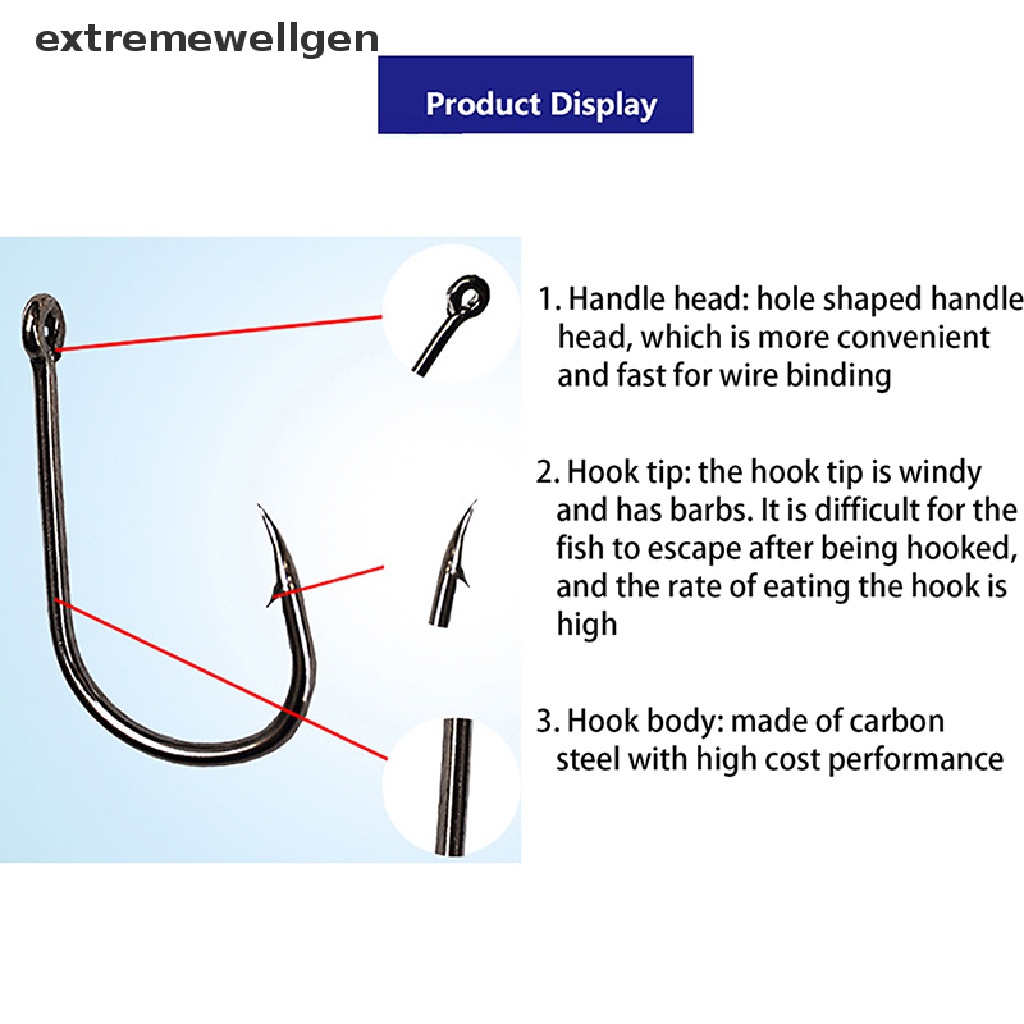 extremewellgen

Product Display

1. Handle head: hole shaped handle head, which is more convenient and fast for wire binding

2. Hook tip: the hook tip is windy and has barbs. It is difficult for the fish to escape after being hooked, and the rate of eating the hook is high

3. Hook body: made of carbon steel with high cost performance