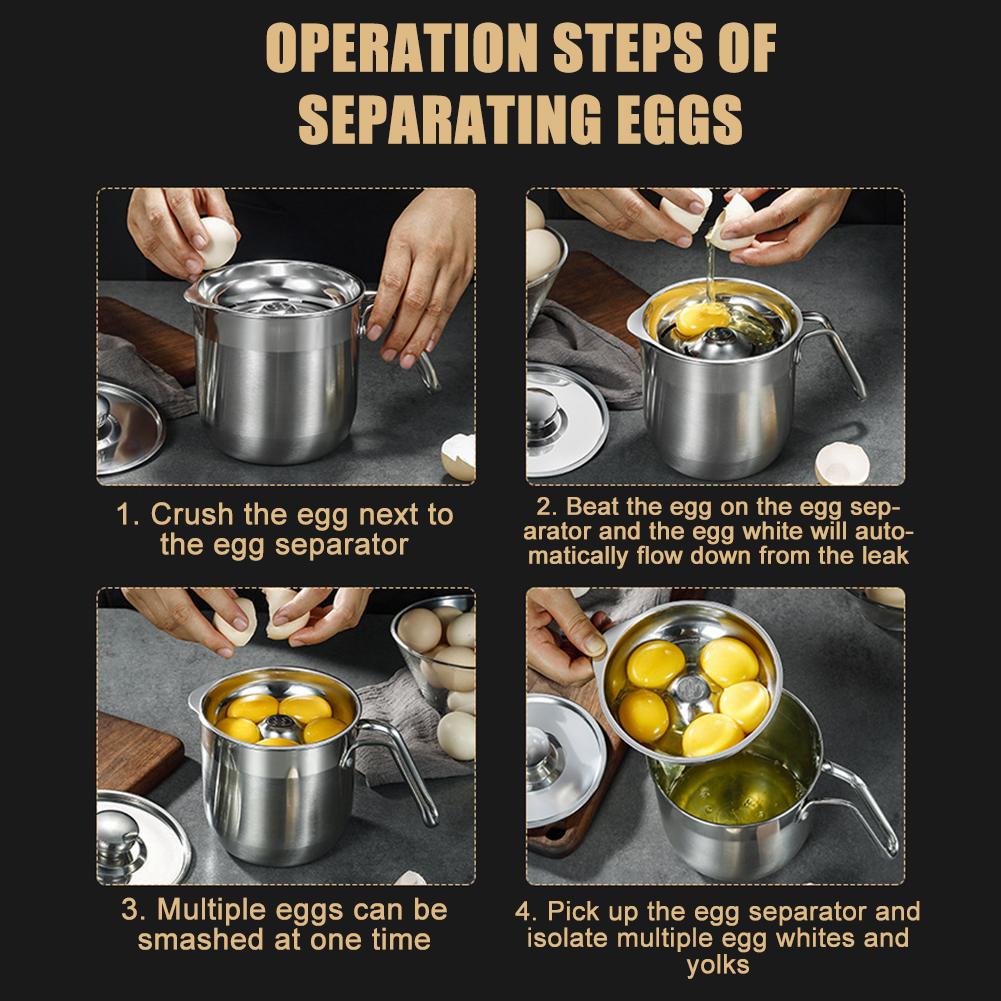 OPERATION STEPS OF SEPARATING EGGS

1. Crush the egg next to the egg separator

2. Beat the egg on the egg separator and the egg white will automatically flow down from the leak

3. Multiple eggs can be smashed at one time

4. Pick up the egg separator and isolate multiple egg whites and yolks