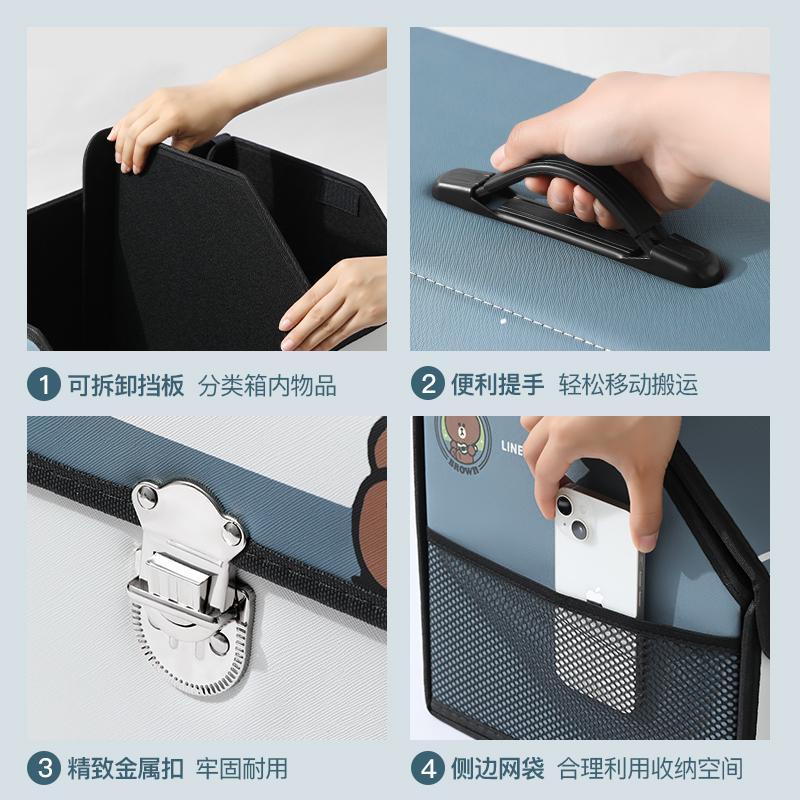 1 可拆卸挡板 分类箱内物品

2 便利提手 轻松移动搬运

BROWN

LINE

3 精致金属扣 牢固耐用

4 侧边网袋 合理利用收纳空间