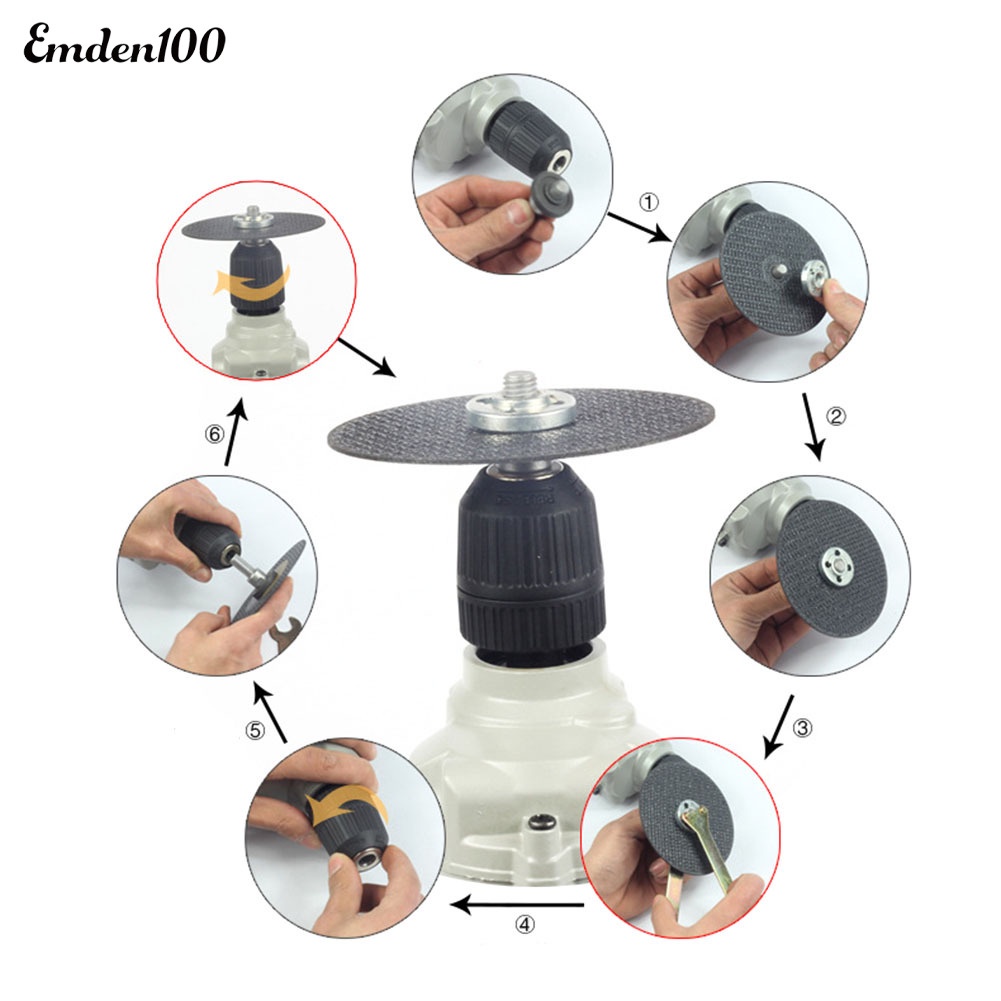 Emden100

①

②

③

④

⑤

⑥