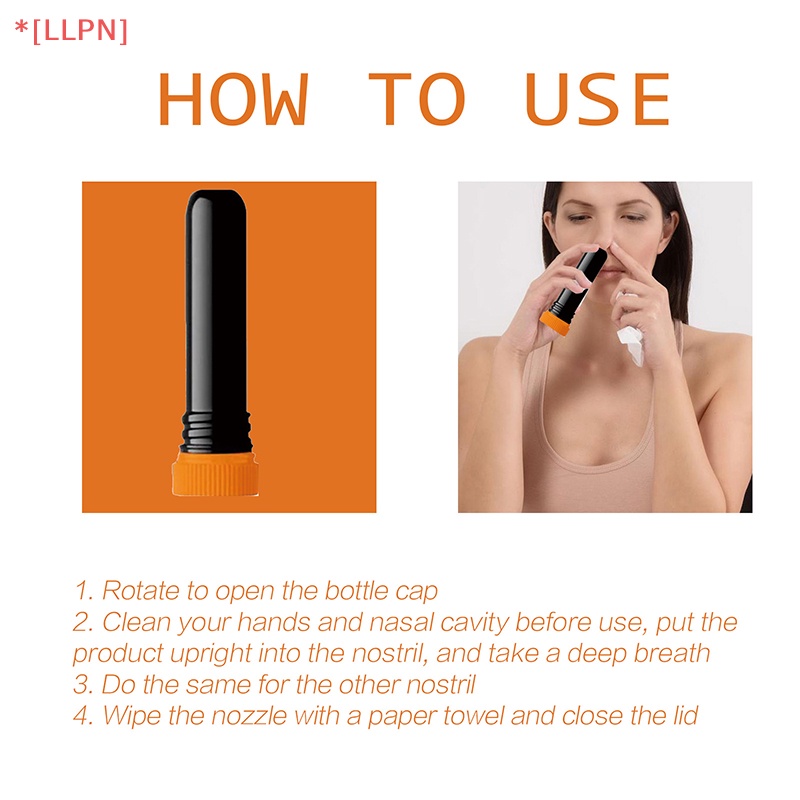 *[LLPN]

HOW TO USE

1. Rotate to open the bottle cap
2. Clean your hands and nasal cavity before use, put the product upright into the nostril, and take a deep breath
3. Do the same for the other nostril
4. Wipe the nozzle with a paper towel and close the lid