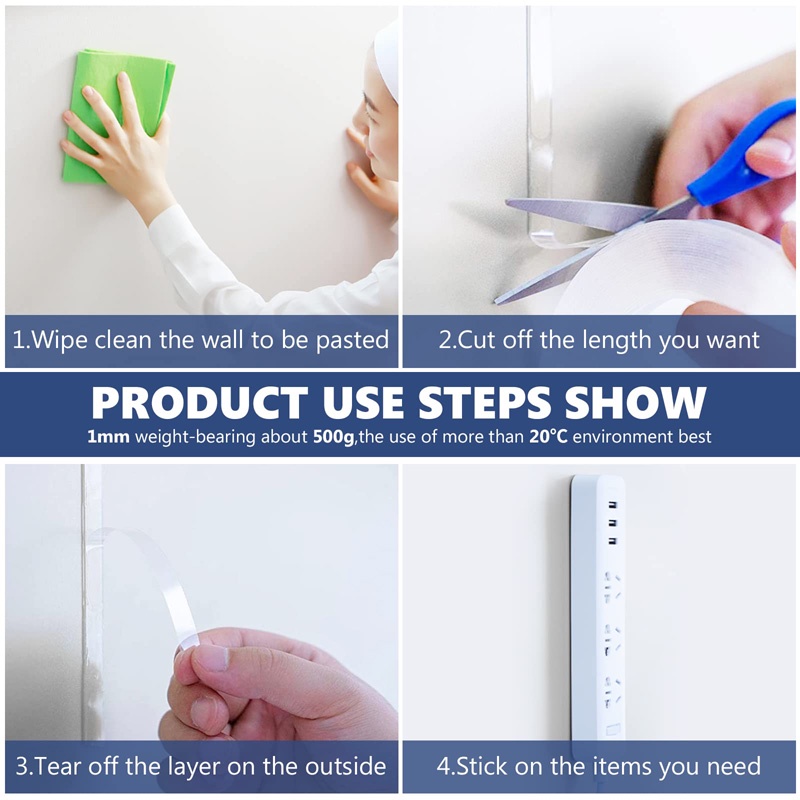 1.Wipe clean the wall to be pasted

2.Cut off the length you want

PRODUCT USE STEPS SHOW

1mm weight-bearing about 500g,the use of more than 20°C environment best

3.Tear off the layer on the outside

4.Stick on the items you need