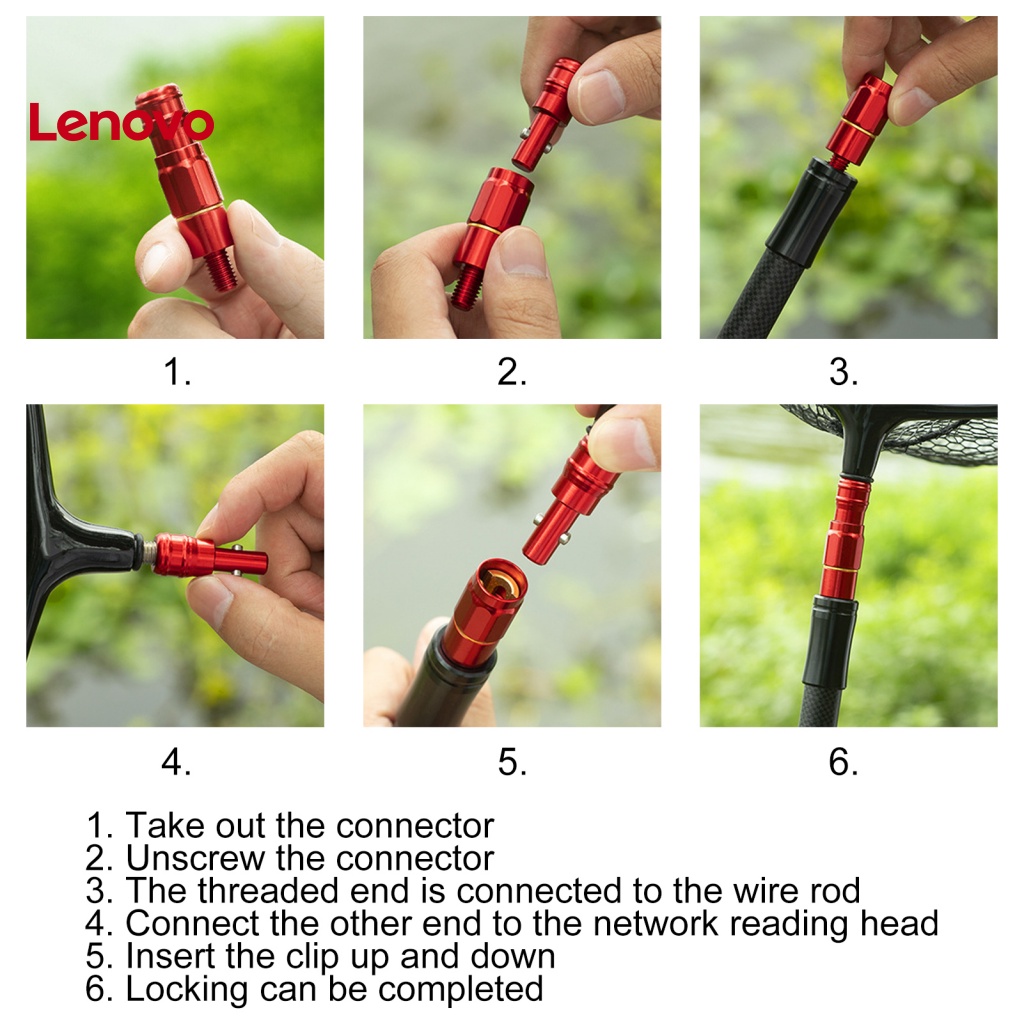 Lenovo

1.

2.

3.

4.

5.

6.

1. Take out the connector
2. Unscrew the connector
3. The threaded end is connected to the wire rod
4. Connect the other end to the network reading head
5. Insert the clip up and down
6. Locking can be completed