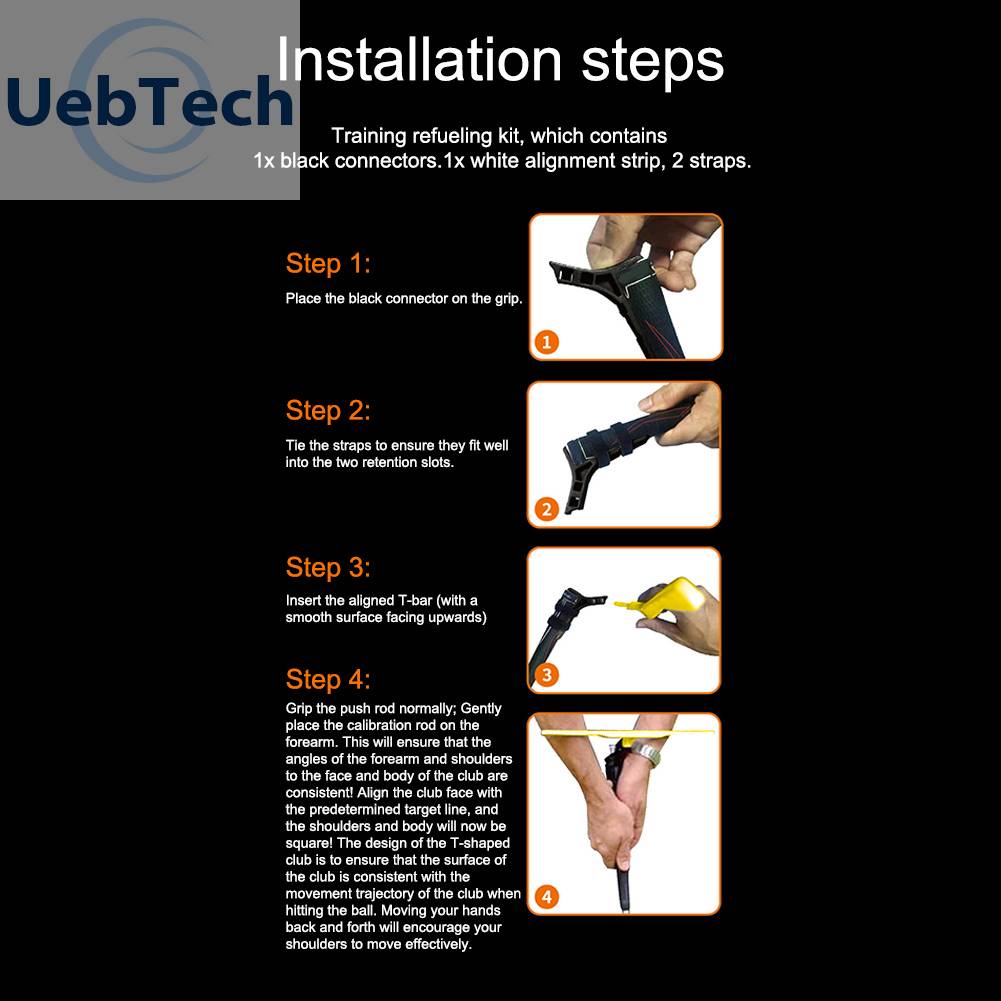 UebTech

Installation steps

Training refueling kit, which contains
1x black connectors.1x white alignment strip, 2 straps.

Step 1:
Place the black connector on the grip.

1

Step 2:
Tie the straps to ensure they fit well into the two retention slots.

2

Step 3:
Insert the aligned T-bar (with a smooth surface facing upwards)

3

Step 4:
Grip the push rod normally; Gently place the calibration rod on the forearm. This will ensure that the angles of the forearm and shoulders to the face and body of the club are consistent! Align the club face with the predetermined target line, and the shoulders and body will now be square! The design of the T-shaped club is to ensure that the surface of the club is consistent with the movement trajectory of the club when hitting the ball. Moving your hands back and forth will encourage your shoulders to move effectively.

4