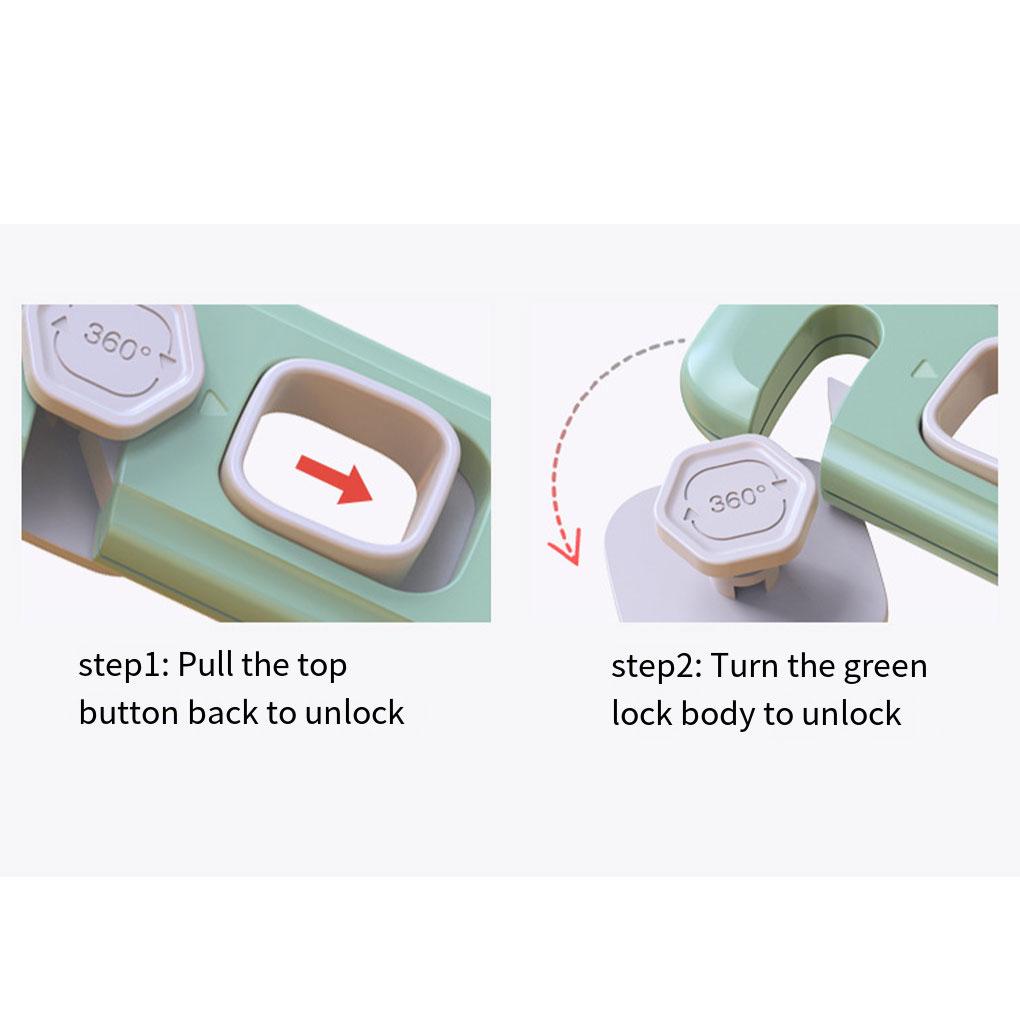 360°

step1: Pull the top button back to unlock

360°

step2: Turn the green lock body to unlock