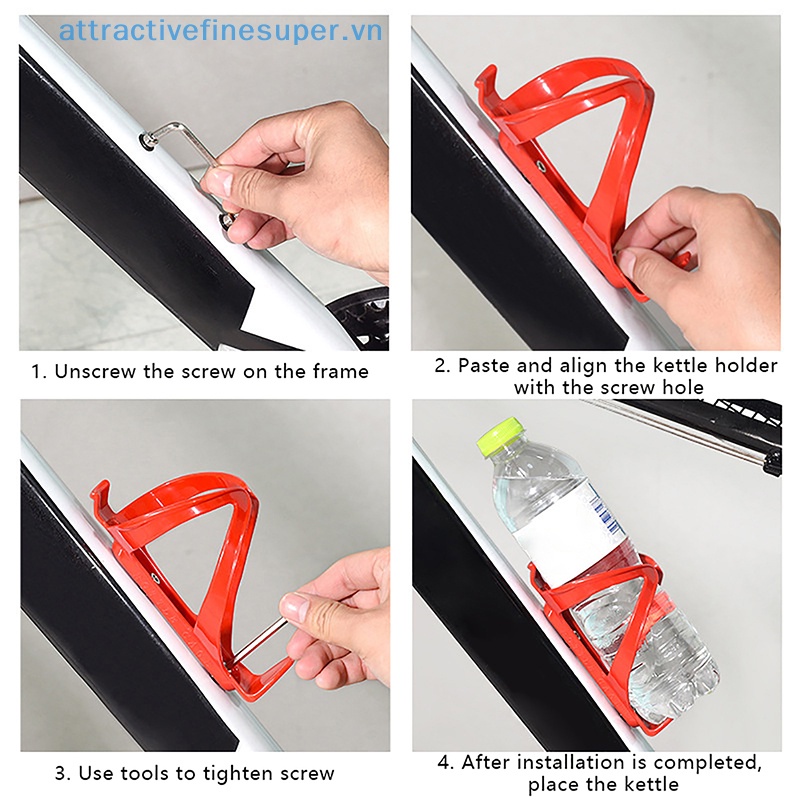 attractivefinesuper.vn

1. Unscrew the screw on the frame

2. Paste and align the kettle holder with the screw hole

3. Use tools to tighten screw

4. After installation is completed, place the kettle