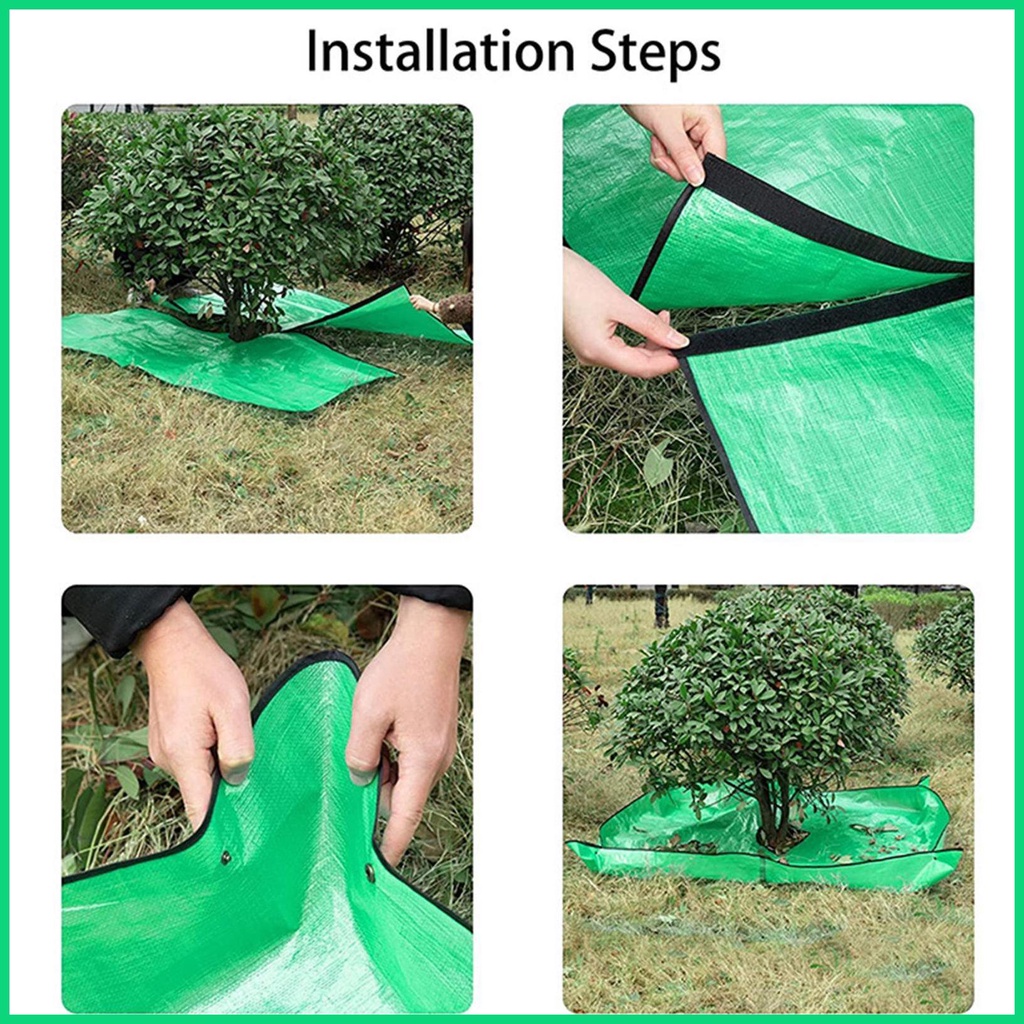 Installation Steps