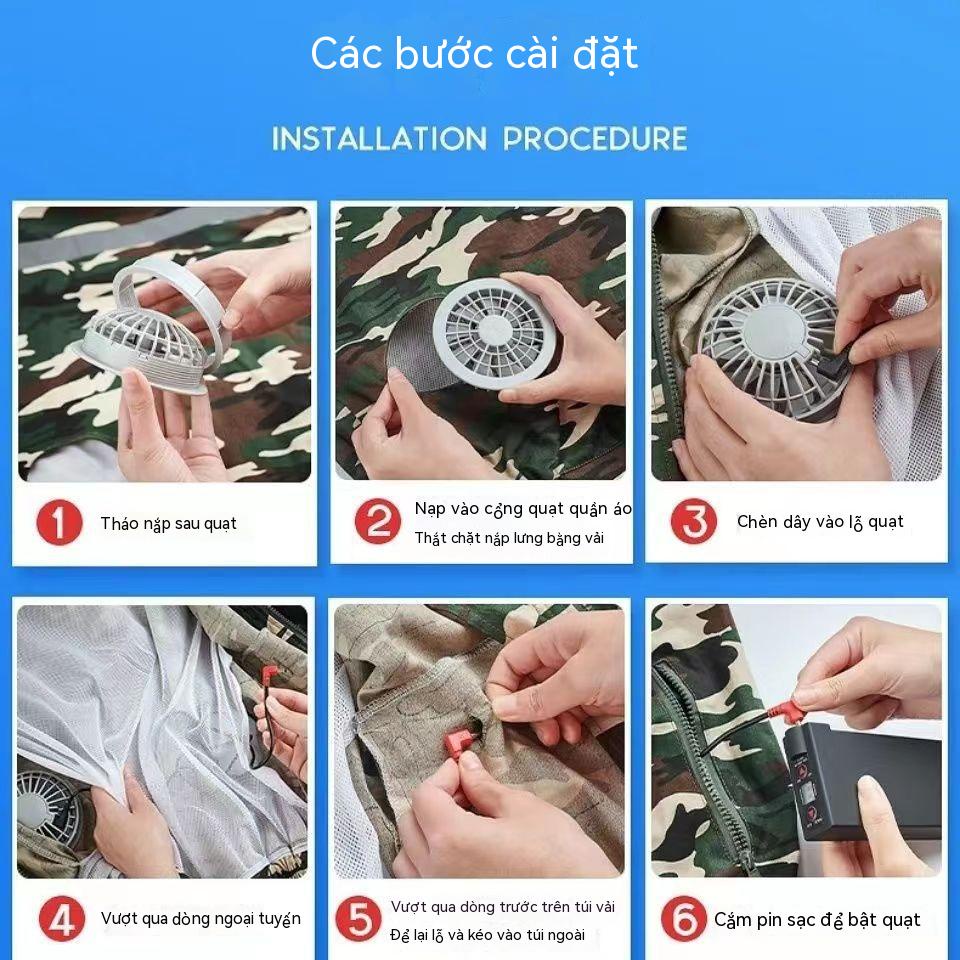 Các bước cài đặt

INSTALLATION PROCEDURE

1 Tháo nắp sau quạt

2 Nạp vào cổng quạt quần áo
Thắt chặt nắp lưng bằng vải

3 Chèn dây vào lỗ quạt

4 Vượt qua dòng ngoại tuyến

5 Vượt qua dòng trước trên túi vải
Để lại lỗ và kéo vào túi ngoài

6 Cắm pin sạc để bật quạt