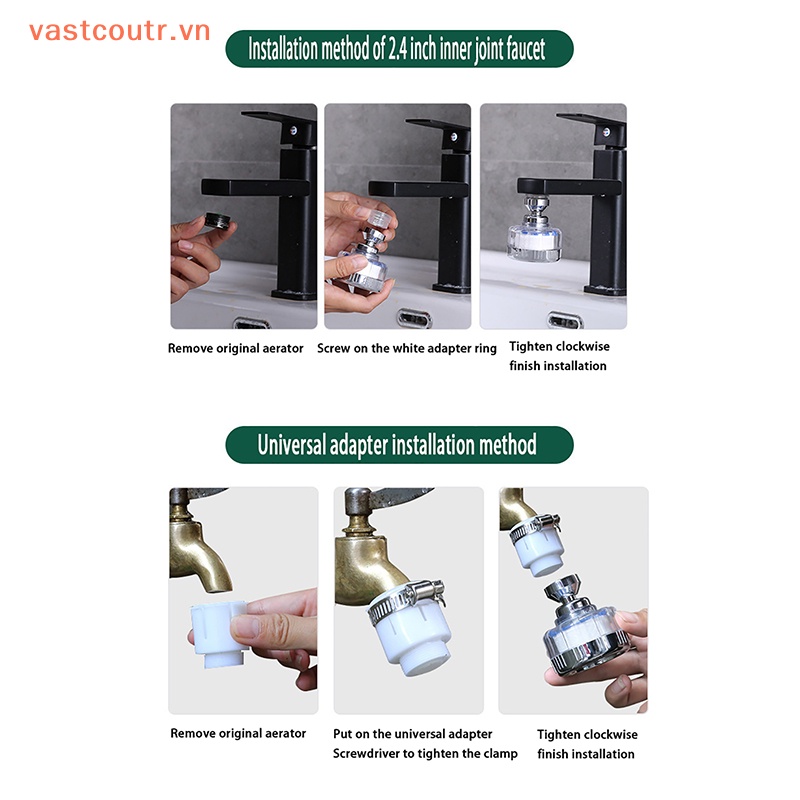 vastcoutr.vn

Installation method of 2.4 inch inner joint faucet

Remove original aerator

Screw on the white adapter ring

Tighten clockwise finish installation

Universal adapter installation method

Remove original aerator

Put on the universal adapter Screwdriver to tighten the clamp

Tighten clockwise finish installation