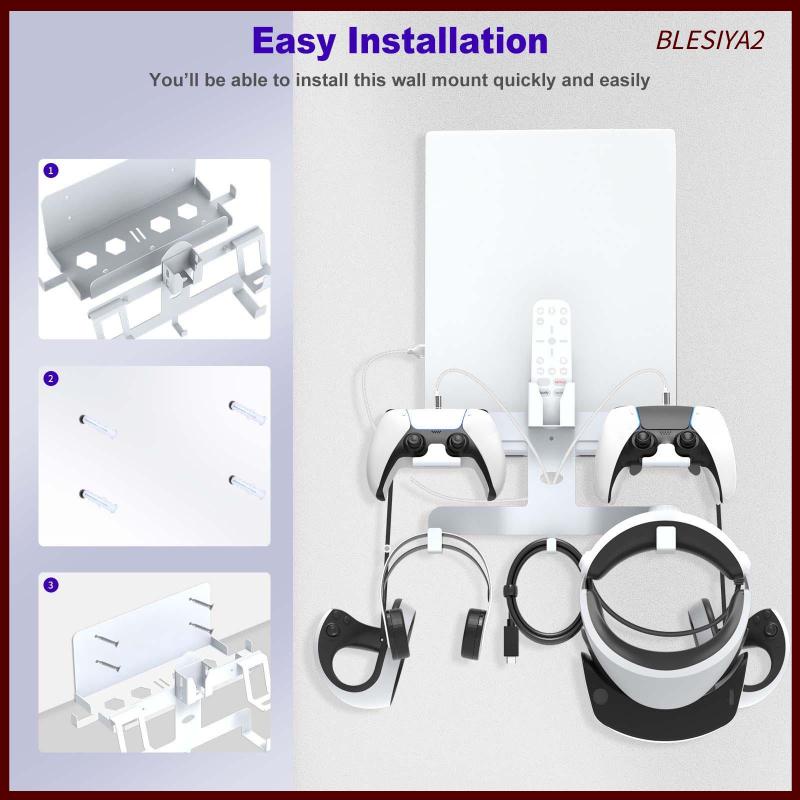 Easy Installation

BLESIYA2

You'll be able to install this wall mount quickly and easily

1

2

3