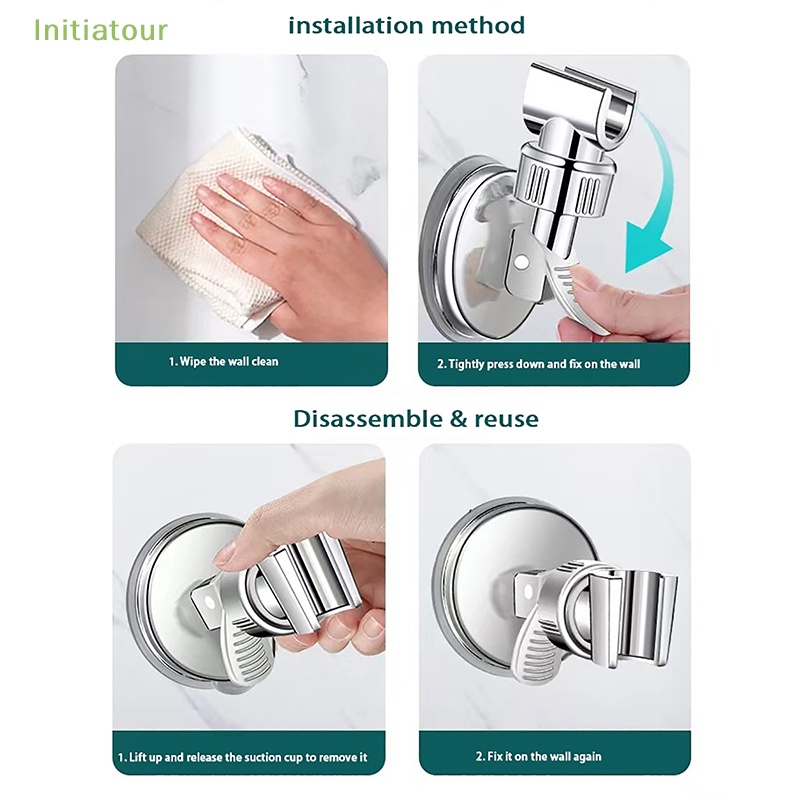 Initiatour

installation method

1. Wipe the wall clean

2. Tightly press down and fix on the wall

Disassemble & reuse

1. Lift up and release the suction cup to remove it

2. Fix it on the wall again