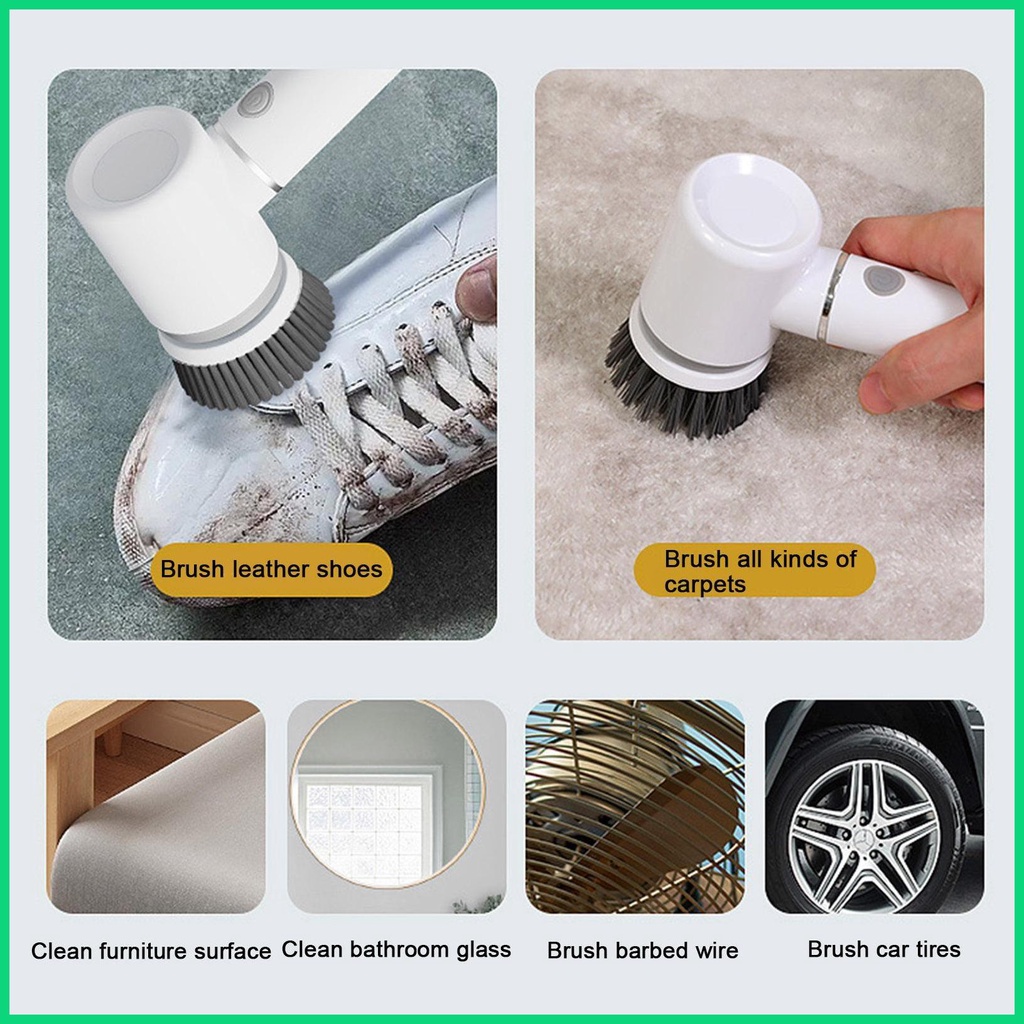 Brush leather shoes

Brush all kinds of carpets

Clean furniture surface

Clean bathroom glass

Brush barbed wire

Brush car tires