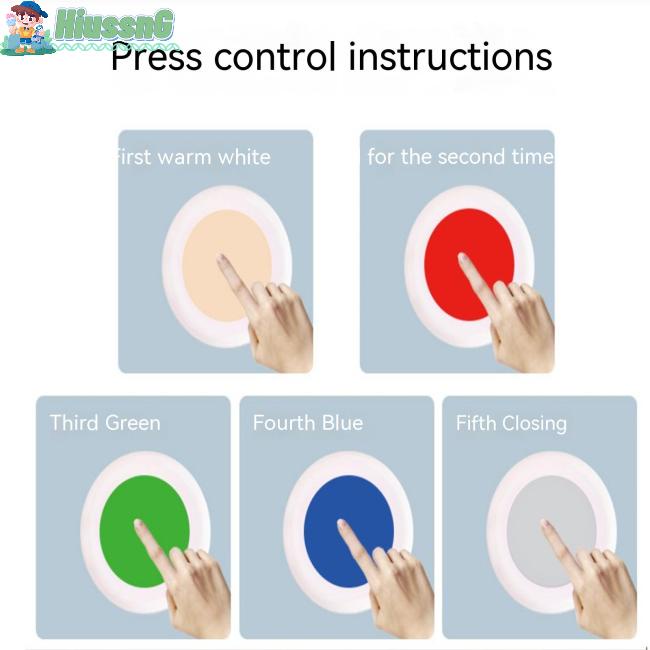 HiussnG

Press control instructions

irst warm white

for the second time

Third Green

Fourth Blue

Fifth Closing