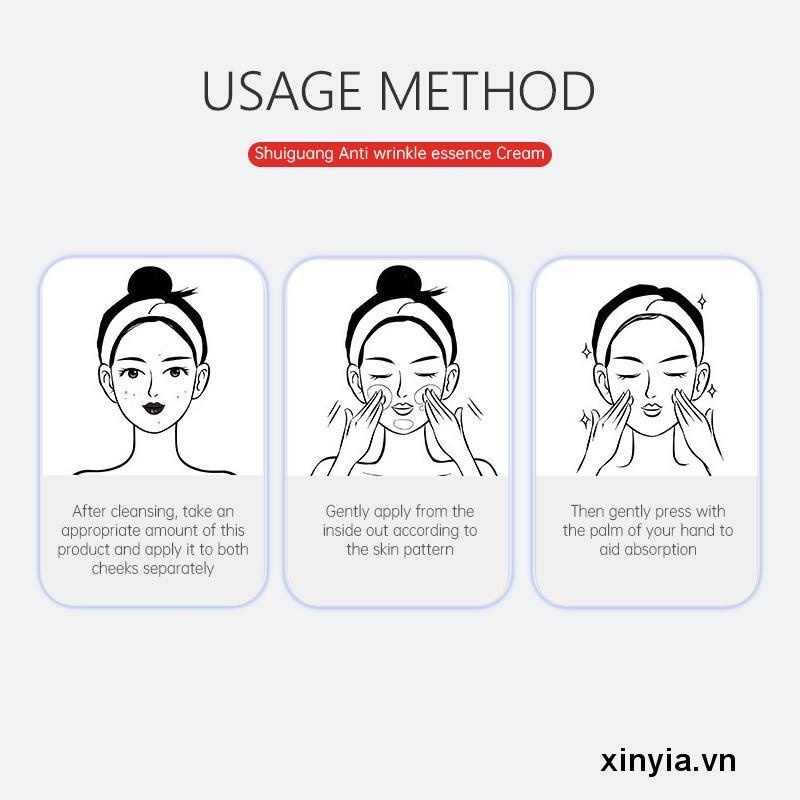 USAGE METHOD

Shuiguang Anti wrinkle essence Cream

After cleansing, take an appropriate amount of this product and apply it to both cheeks separately

Gently apply from the inside out according to the skin pattern

Then gently press with the palm of your hand to aid absorption

xinyia.vn