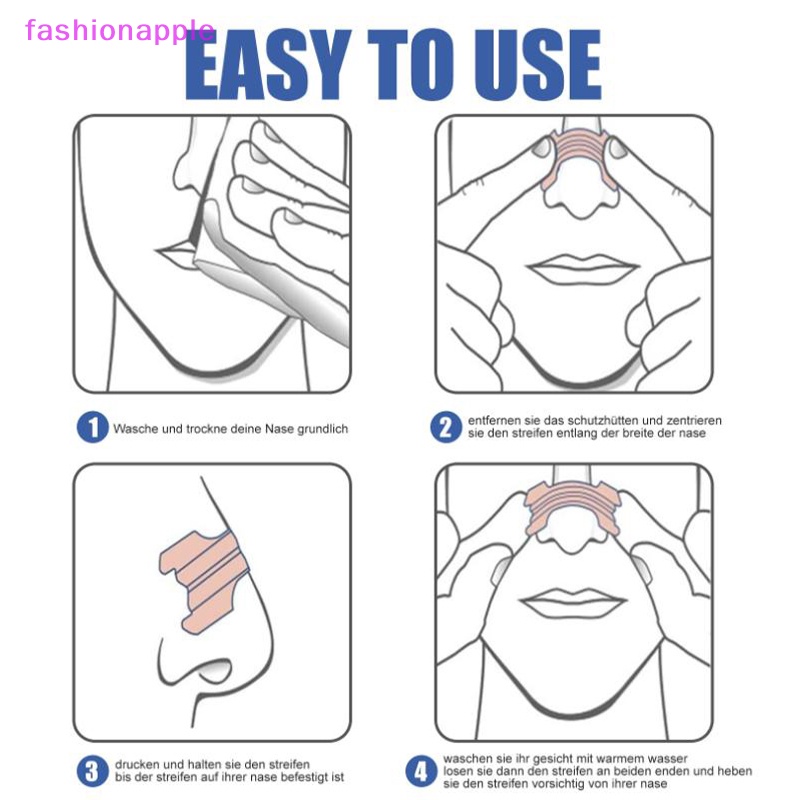 fashionapple

EASY TO USE

1 Wasche und trockne deine Nase grundlich

2 entfernen sie das schutzhütten und zentrieren sie den streifen entlang der breite der nase

3 drucken und halten sie den streifen bis der streifen auf ihrer nase befestigt ist

4 waschen sie ihr gesicht mit warmem wasser losen sie dann den streifen an beiden enden und heben sie den streifen vorsichtig von ihrer nase