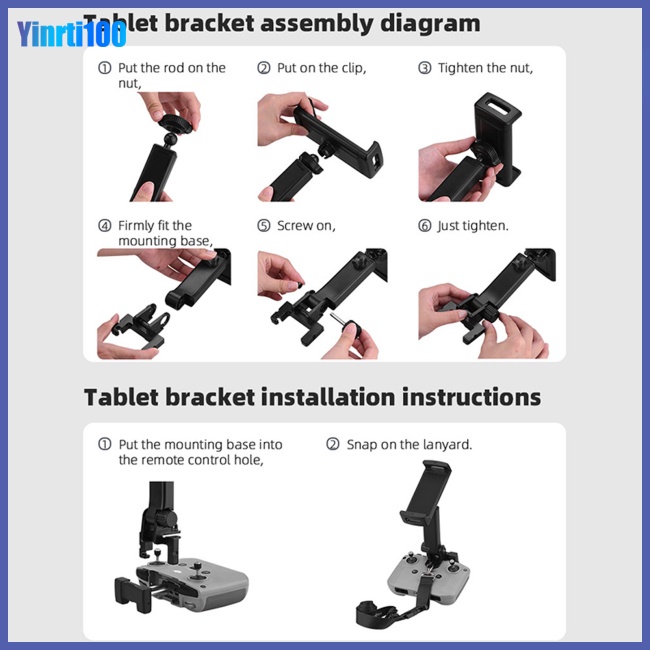 Yinrti100

Tablet bracket assembly diagram

① Put the rod on the nut,

② Put on the clip,

③ Tighten the nut,

④ Firmly fit the mounting base,

⑤ Screw on,

⑥ Just tighten.

Tablet bracket installation instructions

① Put the mounting base into the remote control hole,

② Snap on the lanyard.