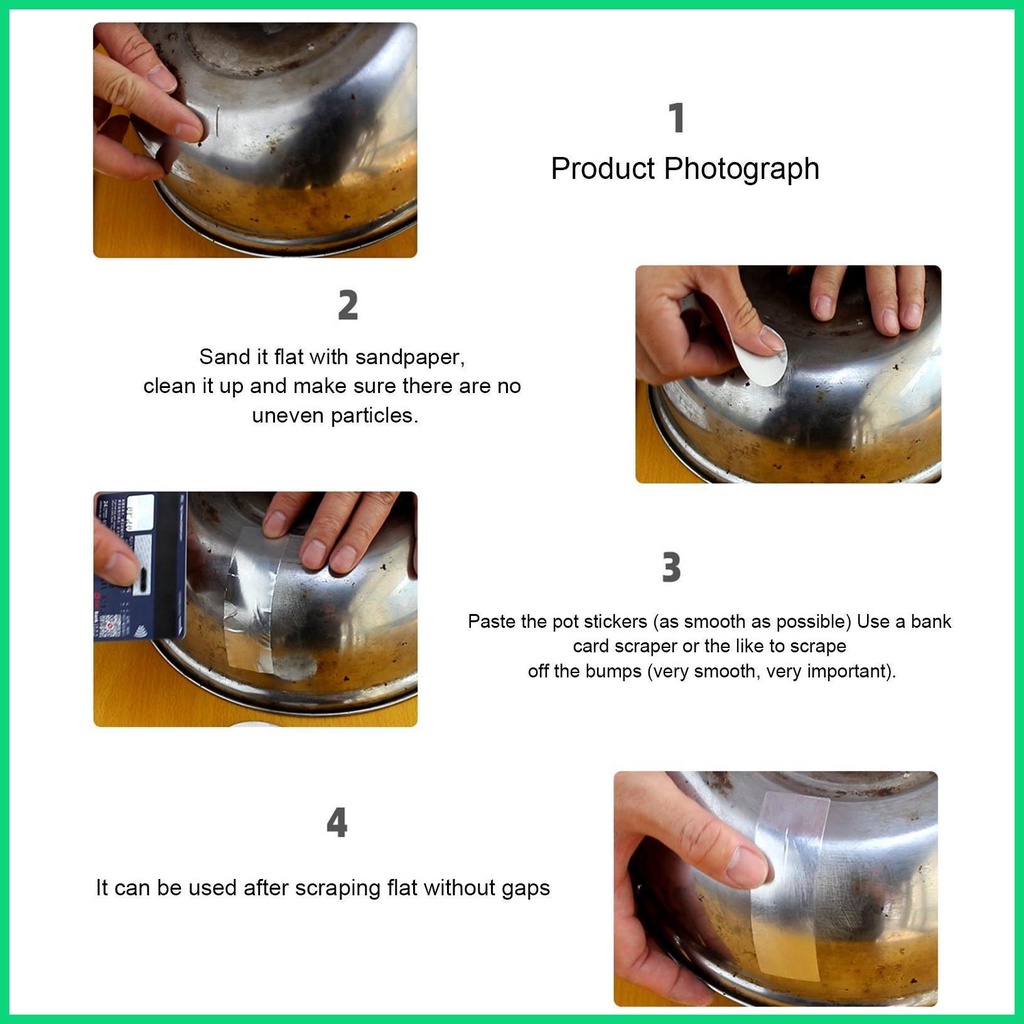 1
Product Photograph

2
Sand it flat with sandpaper, clean it up and make sure there are no uneven particles.

3
Paste the pot stickers (as smooth as possible) Use a bank card scraper or the like to scrape off the bumps (very smooth, very important).

4
It can be used after scraping flat without gaps