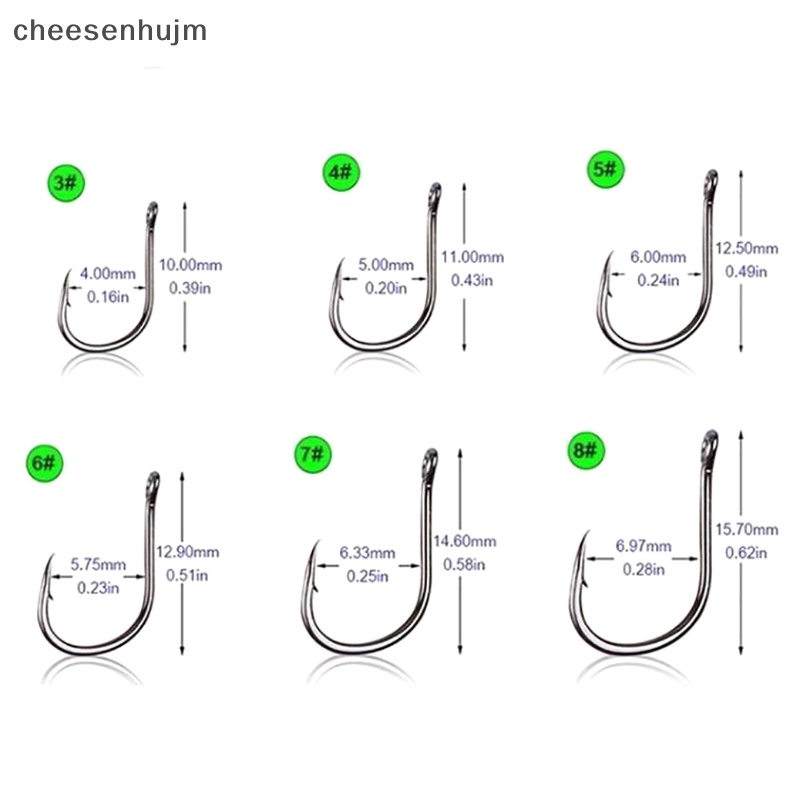 cheesenhujm

3#
4.00mm
0.16in
10.00mm
0.39in

4#
5.00mm
0.20in
11.00mm
0.43in

5#
6.00mm
0.24in
12.50mm
0.49in

6#
5.75mm
0.23in
12.90mm
0.51in

7#
6.33mm
0.25in
14.60mm
0.58in

8#
6.97mm
0.28in
15.70mm
0.62in