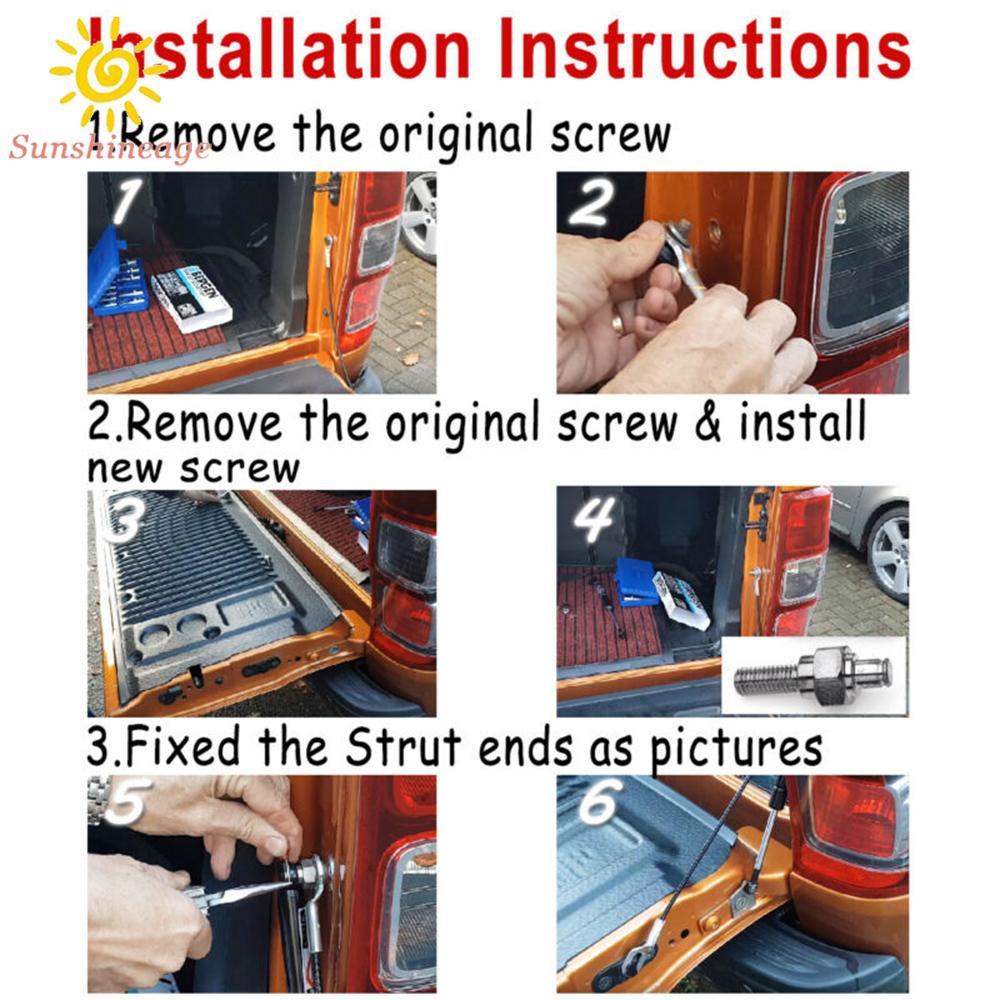 Installation Instructions

Sunshineage

1.Remove the original screw

1

2

2.Remove the original screw & install new screw

3

4

3.Fixed the Strut ends as pictures

5

6