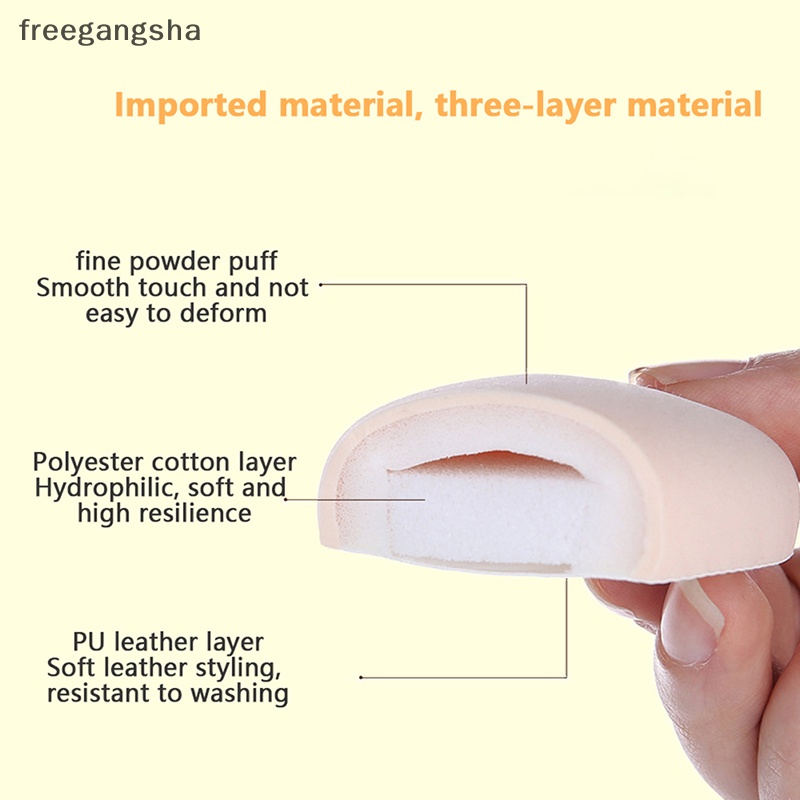 freegangsha

Imported material, three-layer material

fine powder puff
Smooth touch and not easy to deform

Polyester cotton layer
Hydrophilic, soft and high resilience

PU leather layer
Soft leather styling, resistant to washing