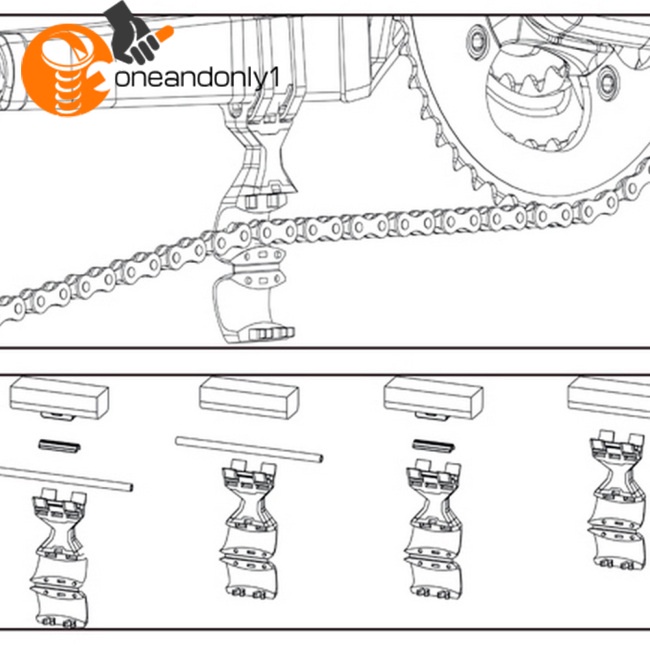 oneandonly1