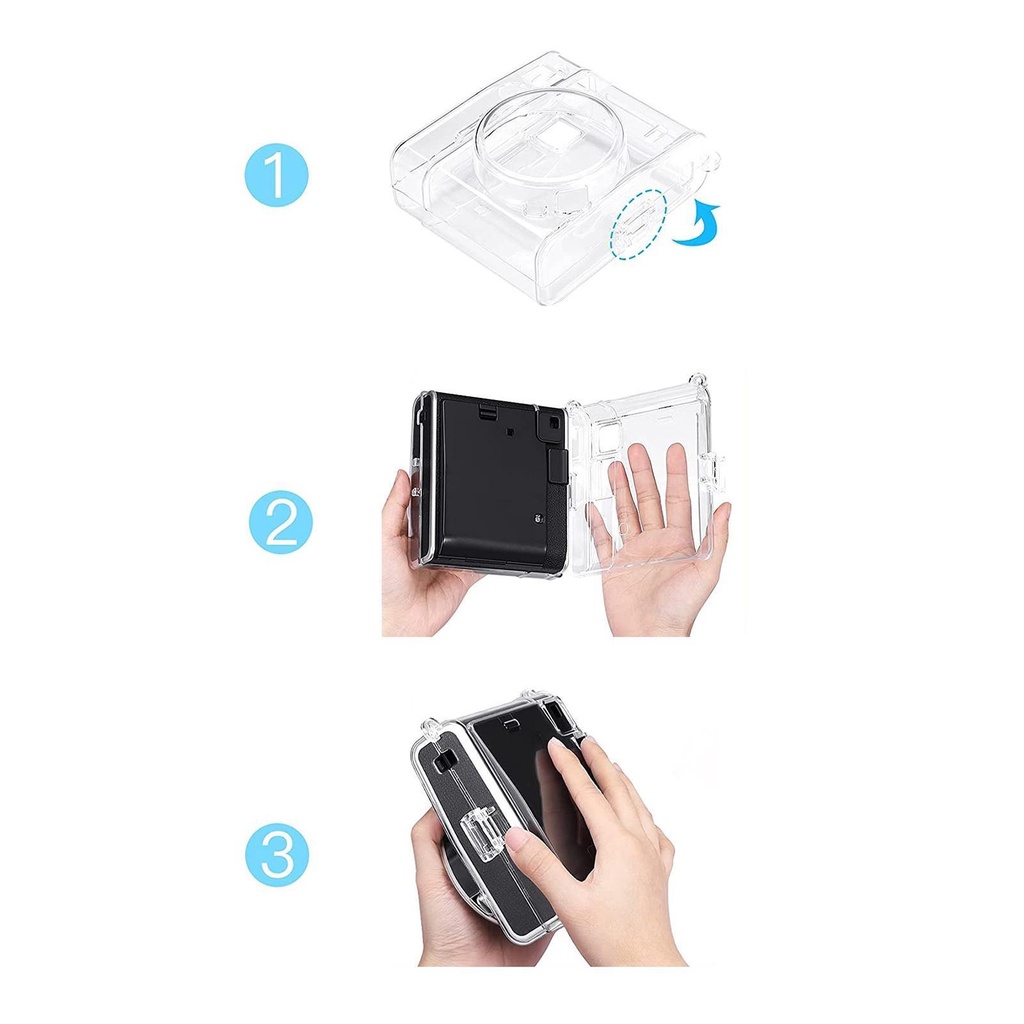 1

2

3