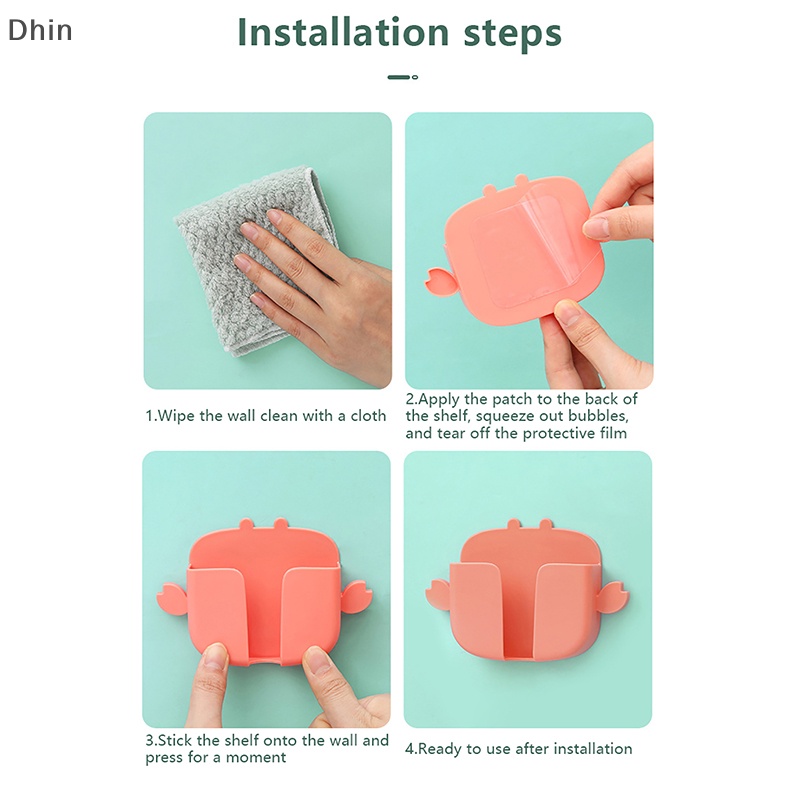 Dhin

Installation steps

1.Wipe the wall clean with a cloth

2.Apply the patch to the back of the shelf, squeeze out bubbles, and tear off the protective film

3.Stick the shelf onto the wall and press for a moment

4.Ready to use after installation