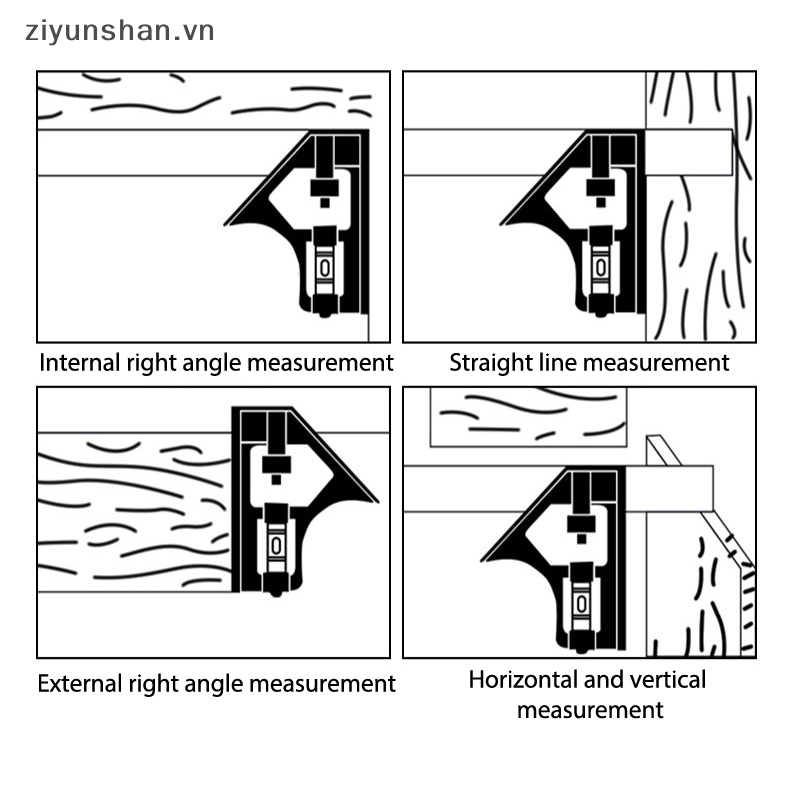 ziyunshan.vn

Internal right angle measurement

Straight line measurement

External right angle measurement

Horizontal and vertical measurement