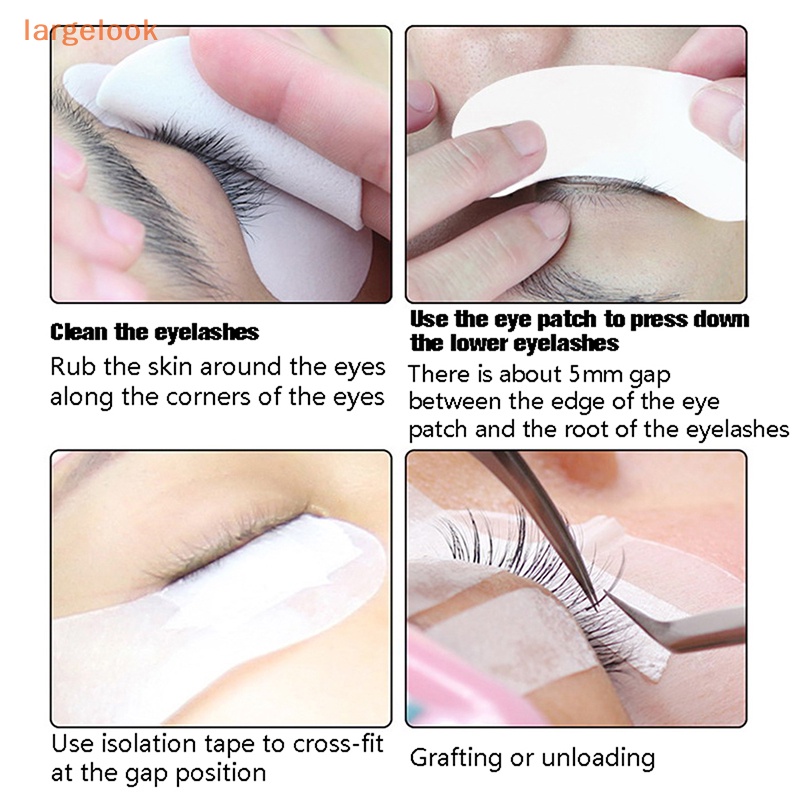 largelook

Clean the eyelashes

Rub the skin around the eyes along the corners of the eyes

Use the eye patch to press down the lower eyelashes

There is about 5mm gap between the edge of the eye patch and the root of the eyelashes

Use isolation tape to cross-fit at the gap position

Grafting or unloading