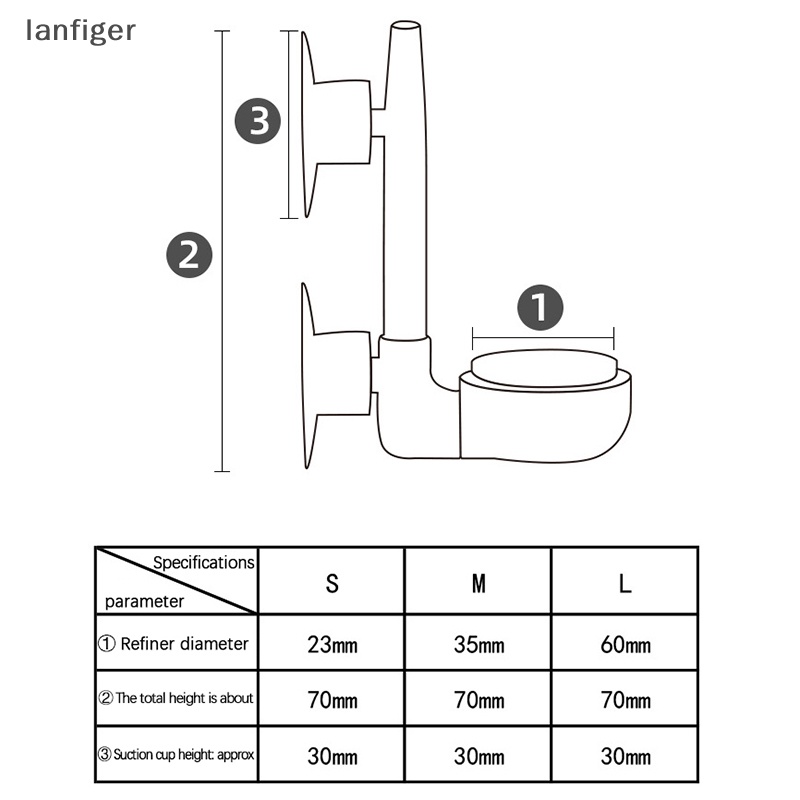 lanfiger

3

2

1

| Specifications parameter | S | M | L |
|---|---|---|---|
| ① Refiner diameter | 23mm | 35mm | 60mm |
| ② The total height is about | 70mm | 70mm | 70mm |
| ③ Suction cup height: approx | 30mm | 30mm | 30mm |