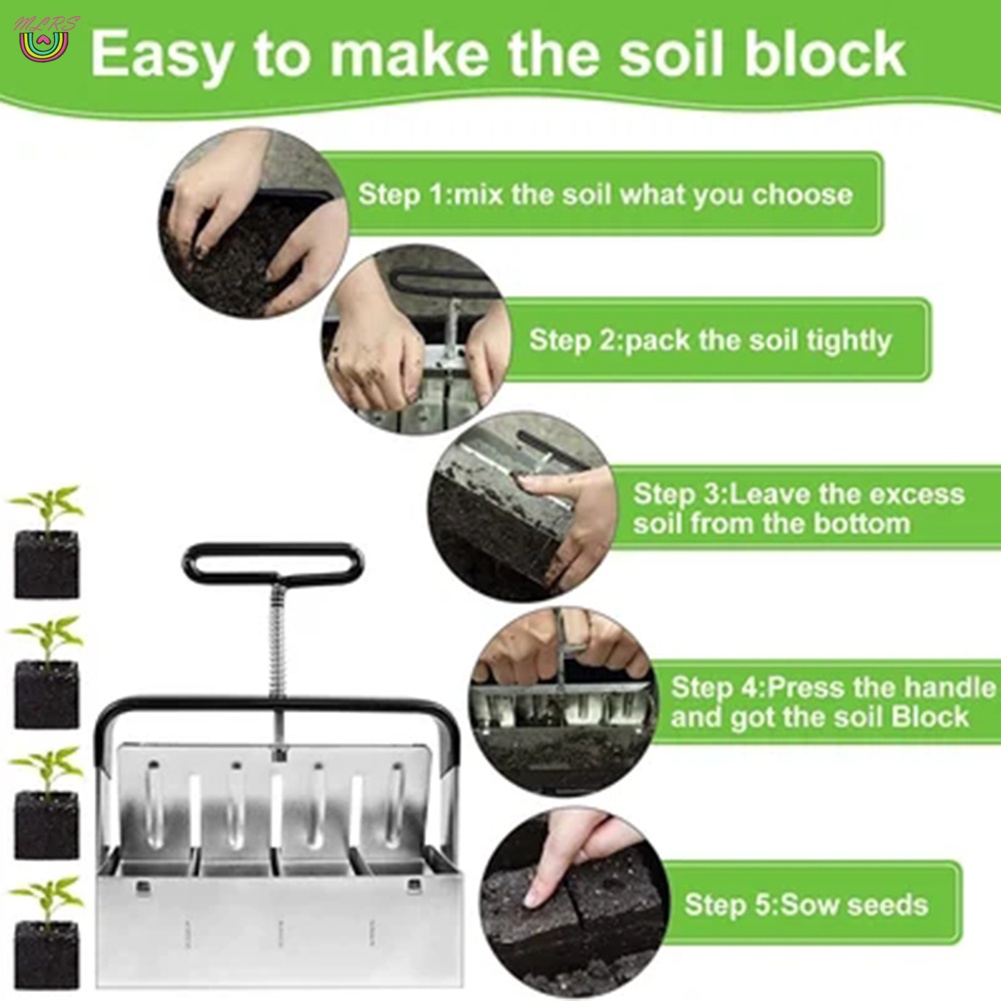 MARS

Easy to make the soil block

Step 1:mix the soil what you choose

Step 2:pack the soil tightly

Step 3:Leave the excess soil from the bottom

Step 4:Press the handle and got the soil Block

Step 5:Sow seeds