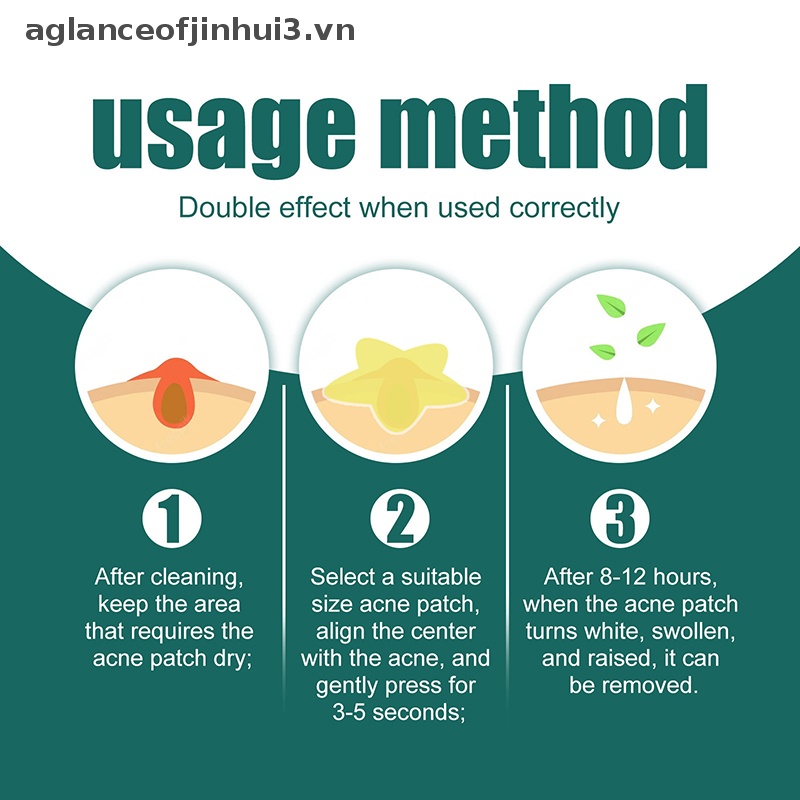 aglanceofjinhui3.vn

usage method

Double effect when used correctly

1

After cleaning, keep the area that requires the acne patch dry;

2

Select a suitable size acne patch, align the center with the acne, and gently press for 3-5 seconds;

3

After 8-12 hours, when the acne patch turns white, swollen, and raised, it can be removed.