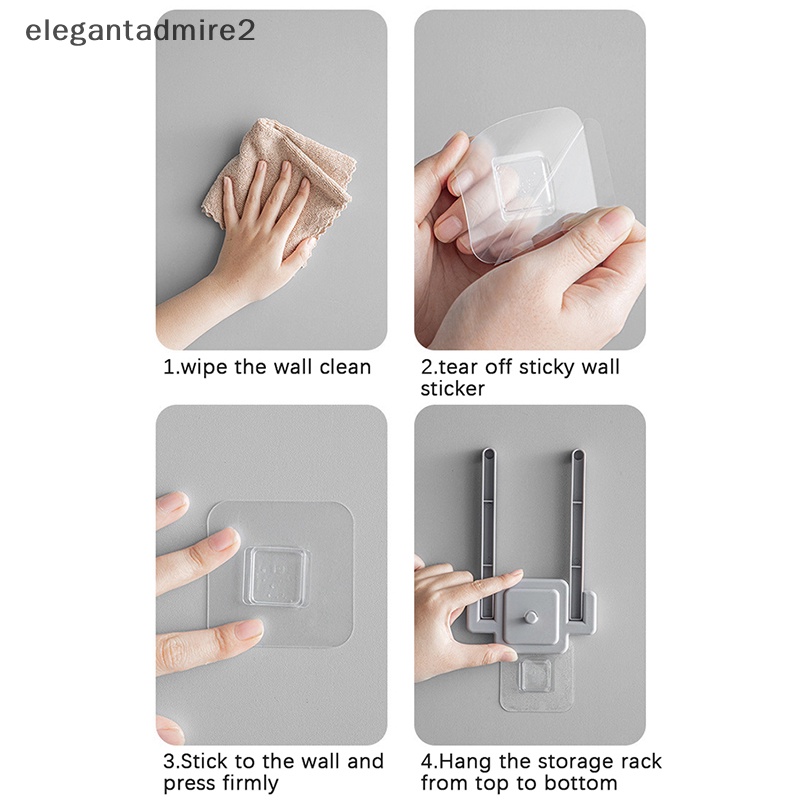 elegantadmire2

1.wipe the wall clean

2.tear off sticky wall sticker

3.Stick to the wall and press firmly

4.Hang the storage rack from top to bottom