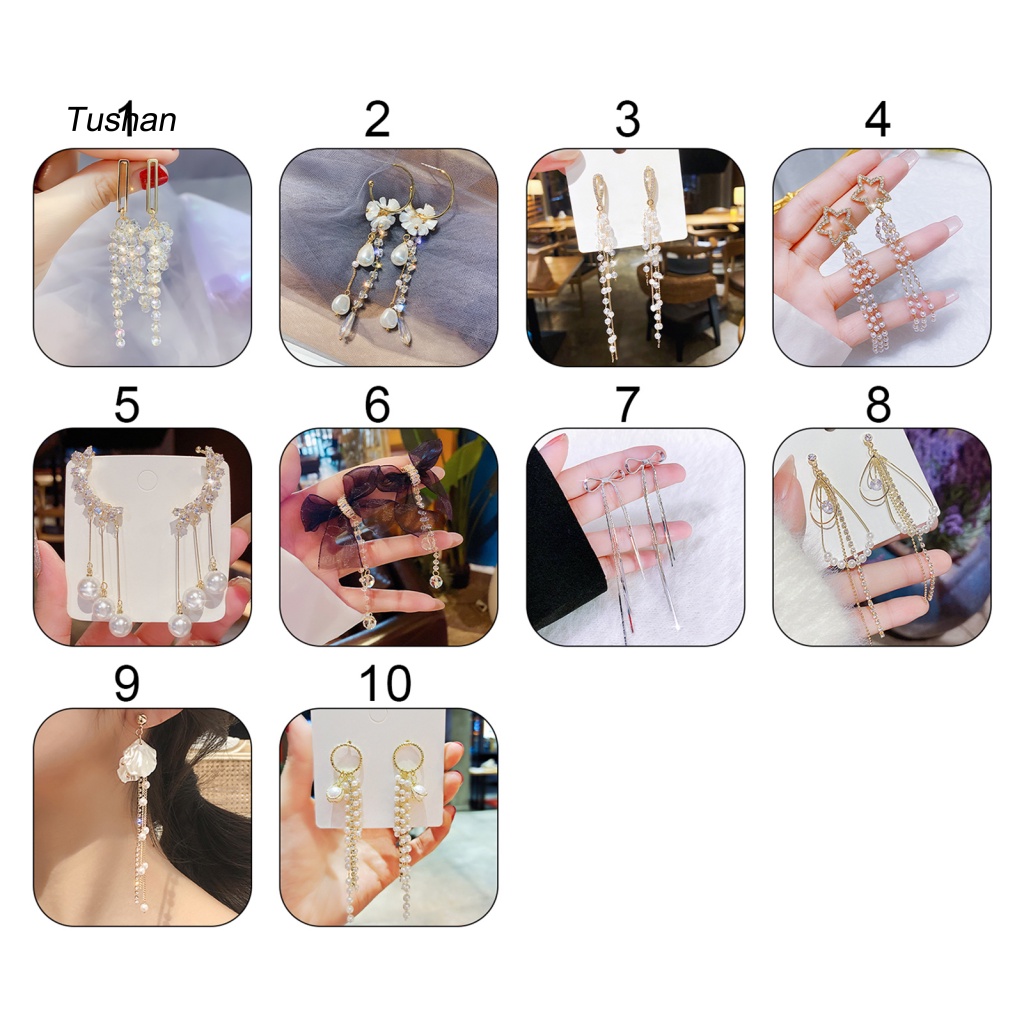 Tushan
1
2
3
4
5
6
7
8
9
10