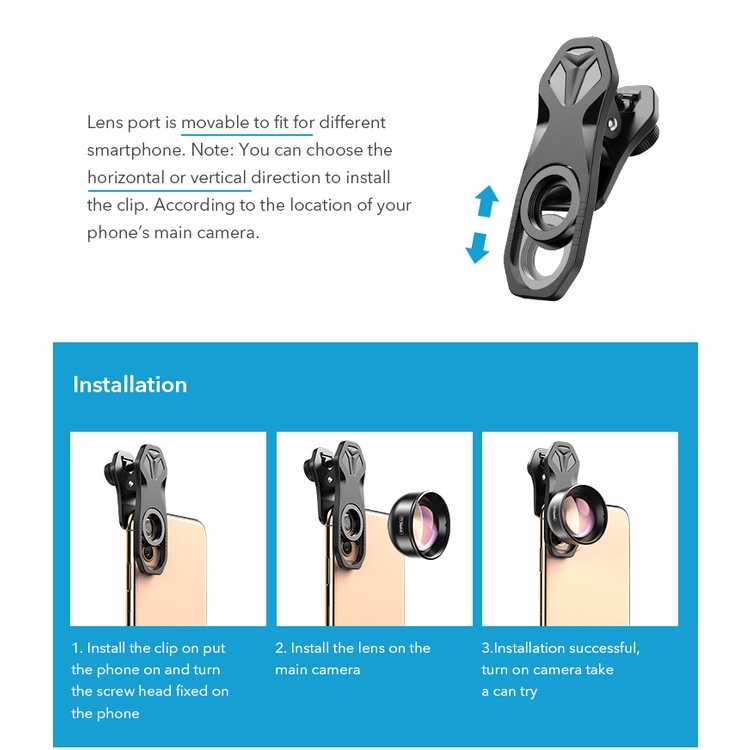 Lens port is movable to fit for different smartphone. Note: You can choose the horizontal or vertical direction to install the clip. According to the location of your phone's main camera.

Installation

1. Install the clip on put the phone on and turn the screw head fixed on the phone

2. Install the lens on the main camera

3.Installation successful, turn on camera take a can try