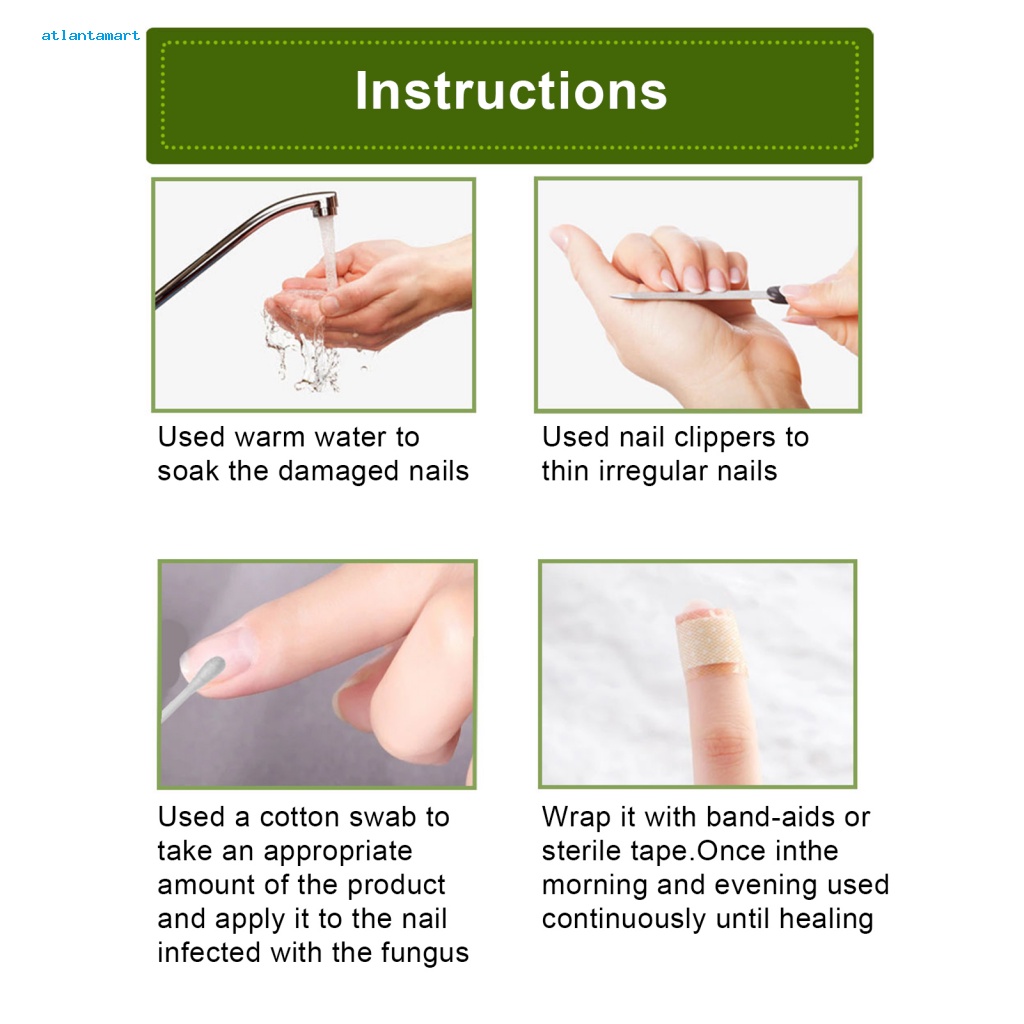 atlantamart

Instructions

Used warm water to soak the damaged nails

Used nail clippers to thin irregular nails

Used a cotton swab to take an appropriate amount of the product and apply it to the nail infected with the fungus

Wrap it with band-aids or sterile tape.Once inthe morning and evening used continuously until healing