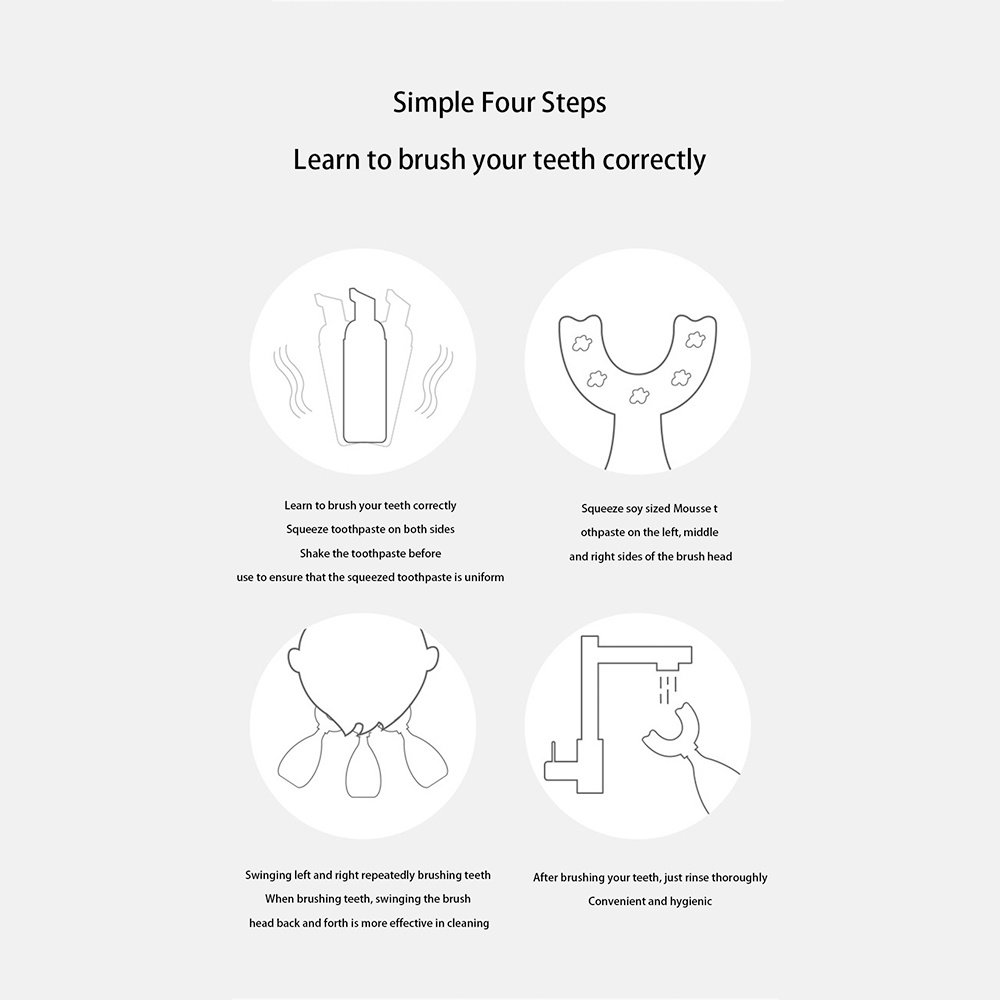 Simple Four Steps

Learn to brush your teeth correctly

Learn to brush your teeth correctly
Squeeze toothpaste on both sides
Shake the toothpaste before
use to ensure that the squeezed toothpaste is uniform

Squeeze soy sized Mousse t
othpaste on the left, middle
and right sides of the brush head

Swinging left and right repeatedly brushing teeth
When brushing teeth, swinging the brush
head back and forth is more effective in cleaning

After brushing your teeth, just rinse thoroughly
Convenient and hygienic