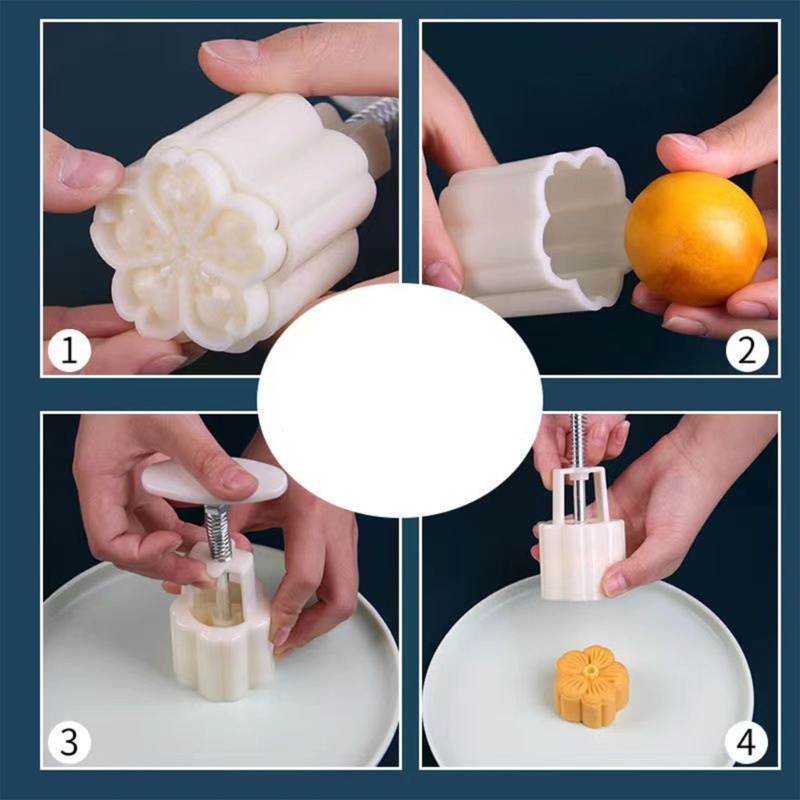 1

2

3

4