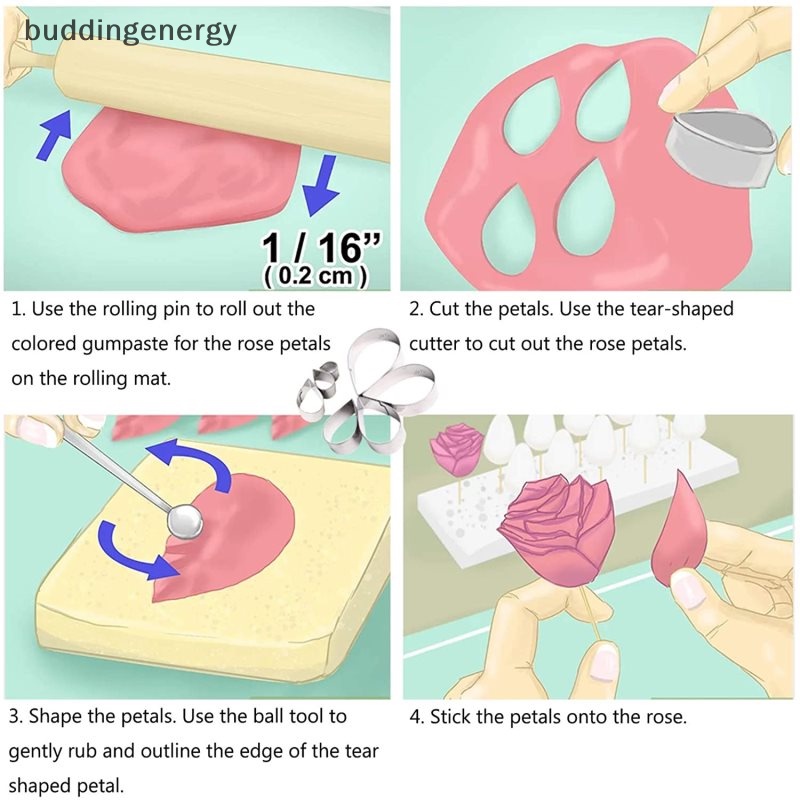 buddingenergy

1 / 16"
( 0.2 cm )

1. Use the rolling pin to roll out the colored gumpaste for the rose petals on the rolling mat.

2. Cut the petals. Use the tear-shaped cutter to cut out the rose petals.

3. Shape the petals. Use the ball tool to gently rub and outline the edge of the tear shaped petal.

4. Stick the petals onto the rose.