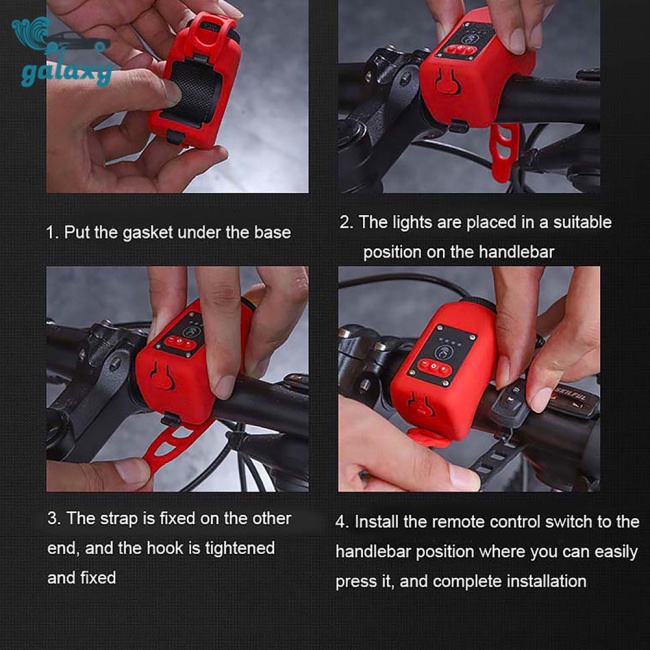 galaxy

1. Put the gasket under the base

2. The lights are placed in a suitable position on the handlebar

3. The strap is fixed on the other end, and the hook is tightened and fixed

4. Install the remote control switch to the handlebar position where you can easily press it, and complete installation