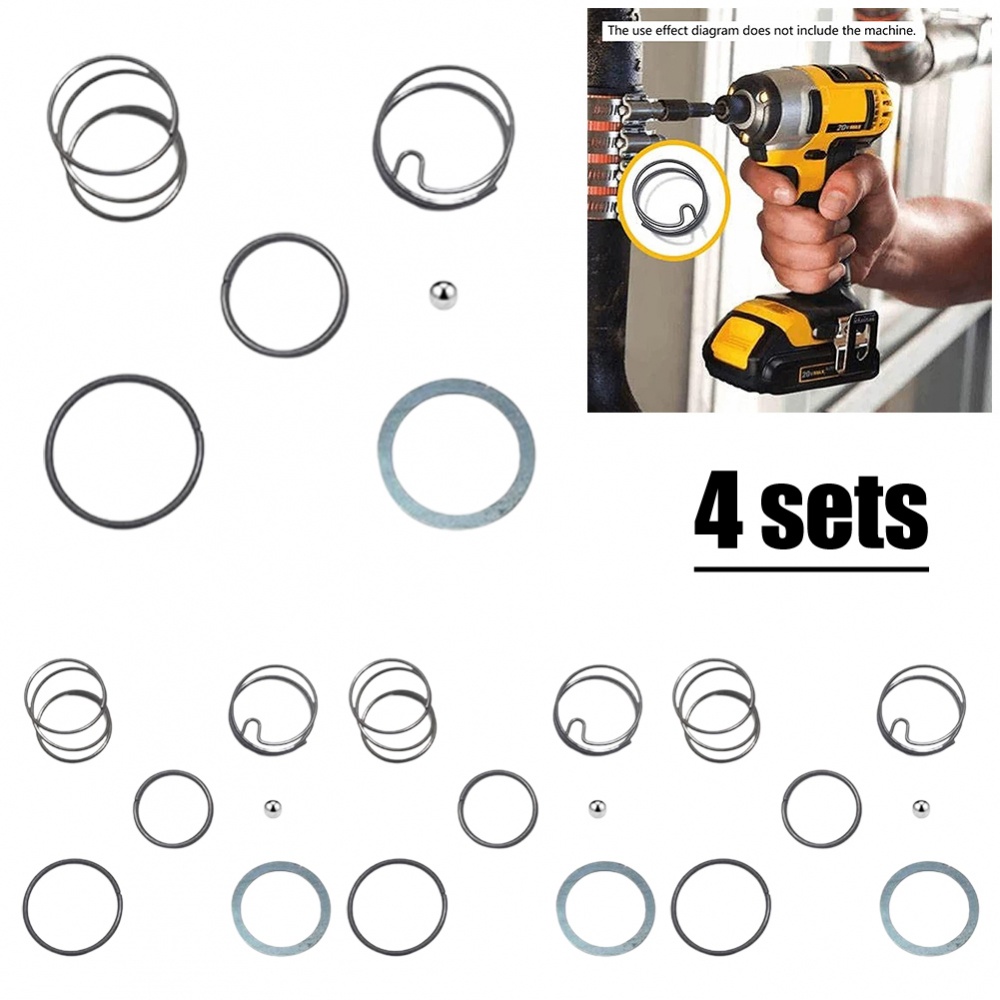 The use effect diagram does not include the machine.

20V MAX

20V MAX

4 sets