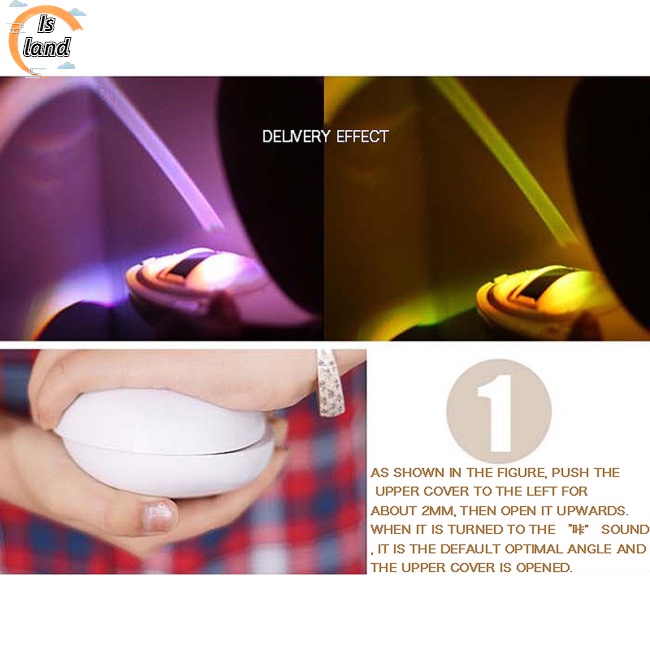 Is land

DELIVERY EFFECT

1

AS SHOWN IN THE FIGURE, PUSH THE UPPER COVER TO THE LEFT FOR ABOUT 2MM, THEN OPEN IT UPWARDS. WHEN IT IS TURNED TO THE "咔" SOUND , IT IS THE DEFAULT OPTIMAL ANGLE AND THE UPPER COVER IS OPENED.