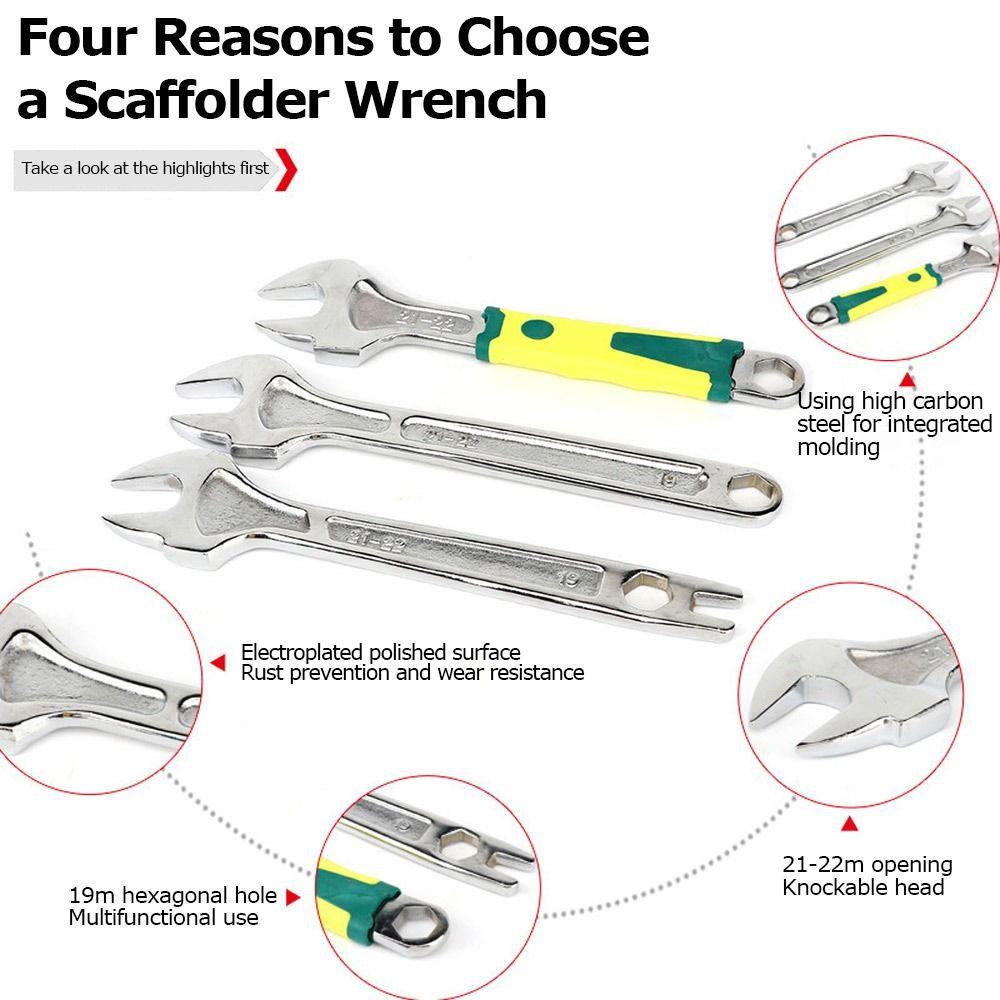 Four Reasons to Choose a Scaffolder Wrench

Take a look at the highlights first

21-22

21-22

19

21-22

19

Using high carbon steel for integrated molding

Electroplated polished surface
Rust prevention and wear resistance

21-22m opening
Knockable head

19m hexagonal hole
Multifunctional use