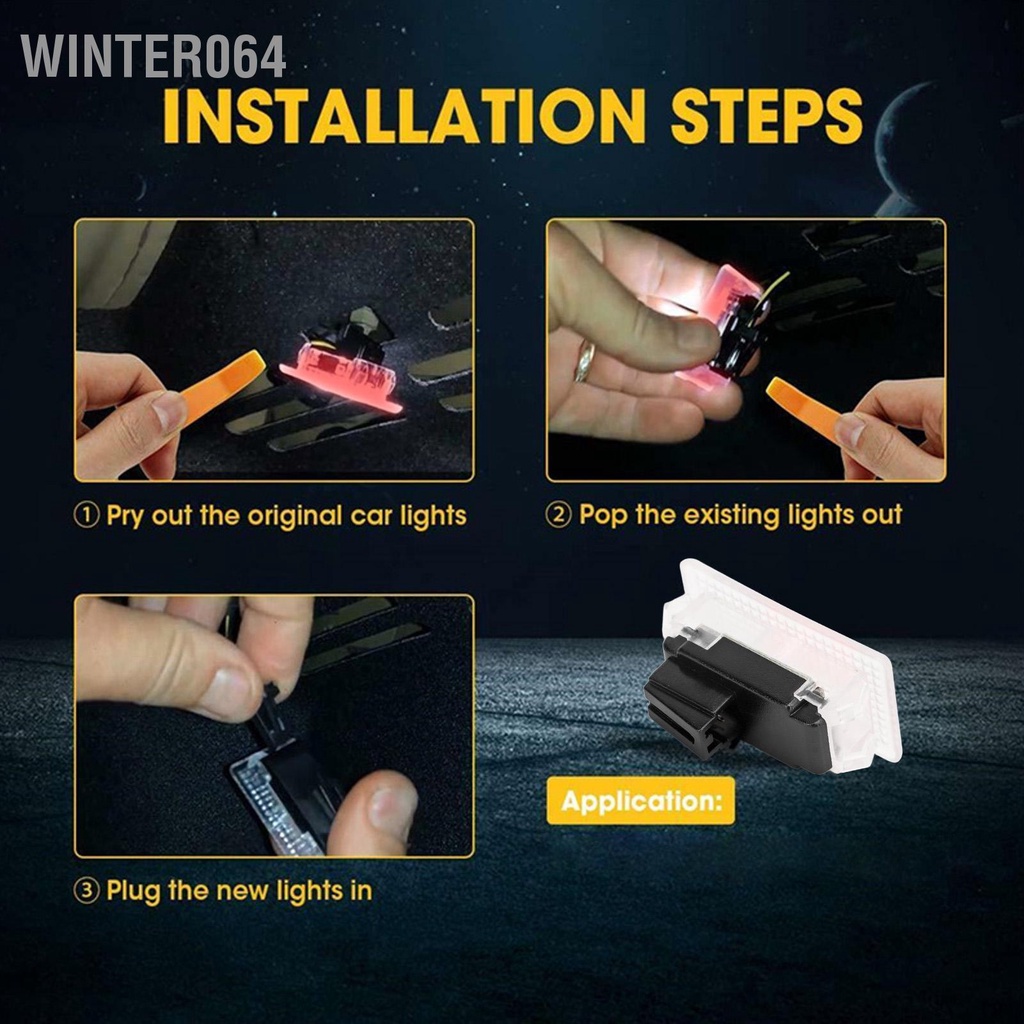 WINTER064

INSTALLATION STEPS

① Pry out the original car lights

② Pop the existing lights out

③ Plug the new lights in

Application: