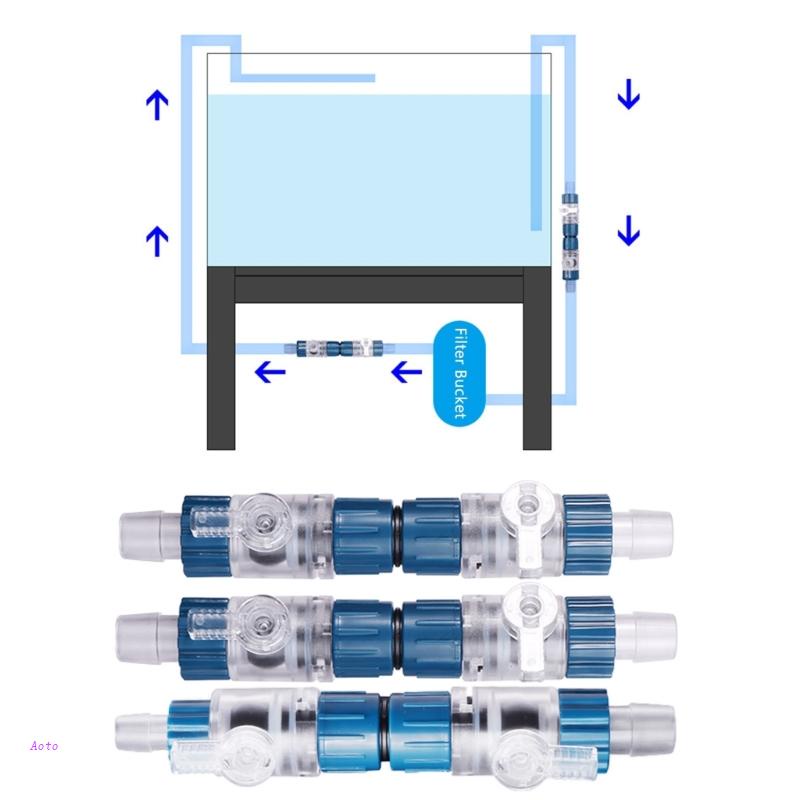 Filter Bucket

Aoto