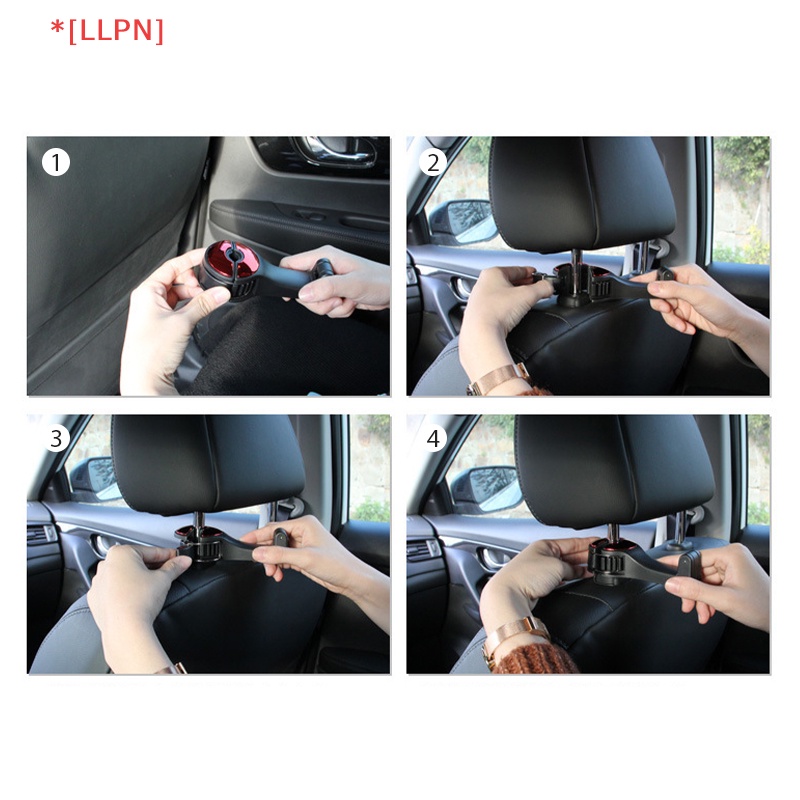 *[LLPN]

1

2

3

4