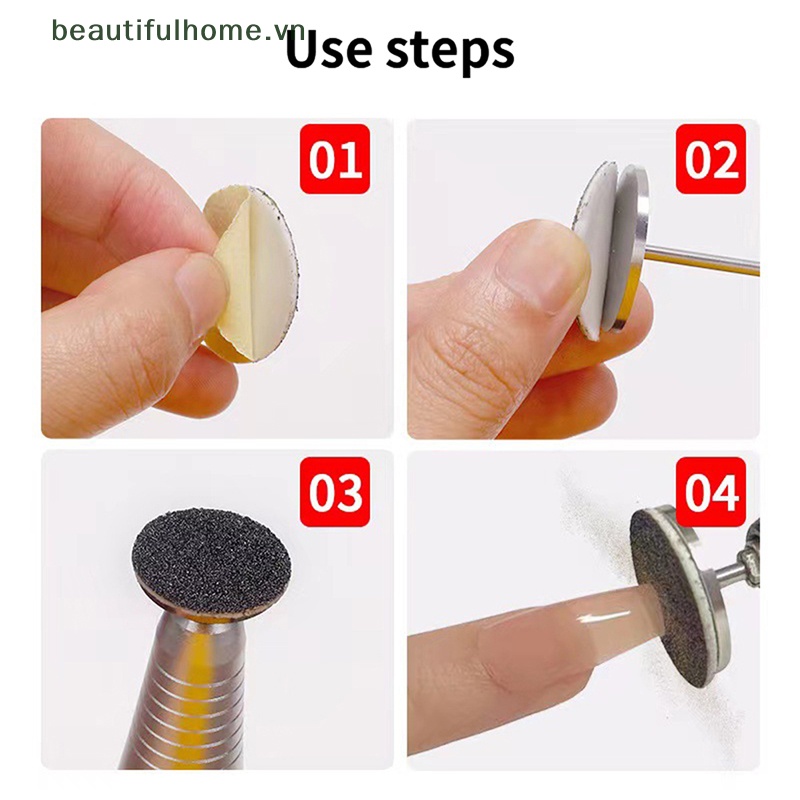 beautifulhome.vn

Use steps

01

02

03

04